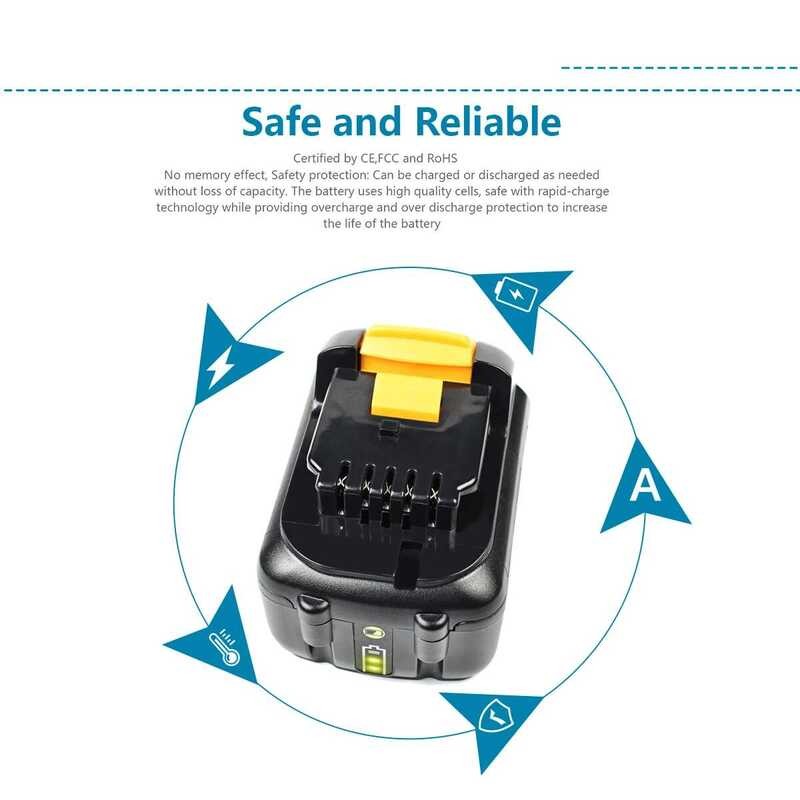 Safe and Reliable

Certified by CE,FCC and RoHS
No memory effect, Safety protection: Can be charged or discharged as needed without loss of capacity. The battery uses high quality cells, safe with rapid-charge technology while providing overcharge and over discharge protection to increase the life of the battery

A