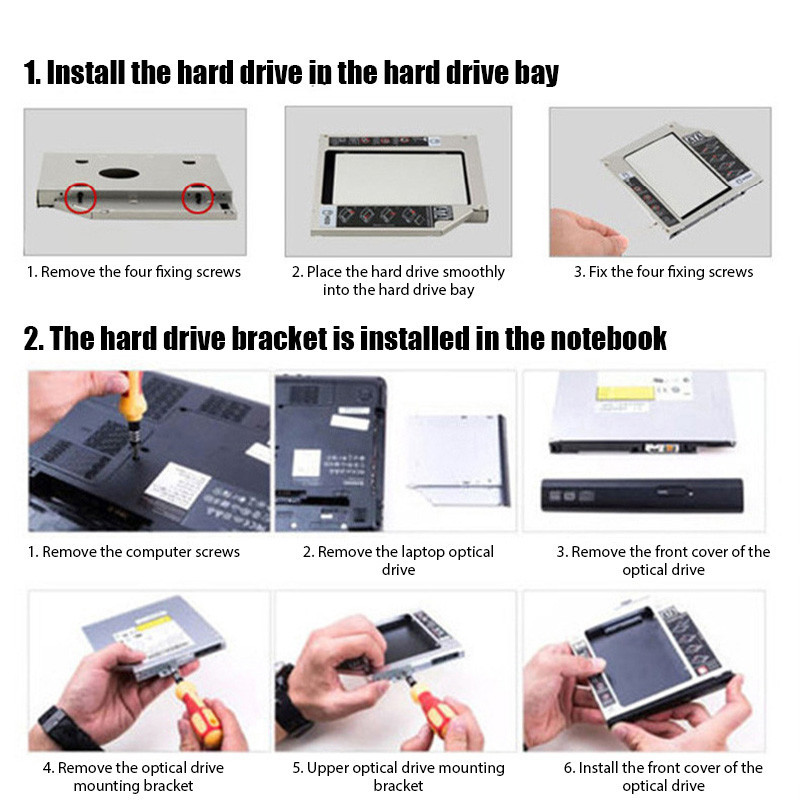 1. Install the hard drive in the hard drive bay

1. Remove the four fixing screws

2. Place the hard drive smoothly into the hard drive bay

3. Fix the four fixing screws

2. The hard drive bracket is installed in the notebook

1. Remove the computer screws

2. Remove the laptop optical drive

3. Remove the front cover of the optical drive

4. Remove the optical drive mounting bracket

5. Upper optical drive mounting bracket

6. Install the front cover of the optical drive