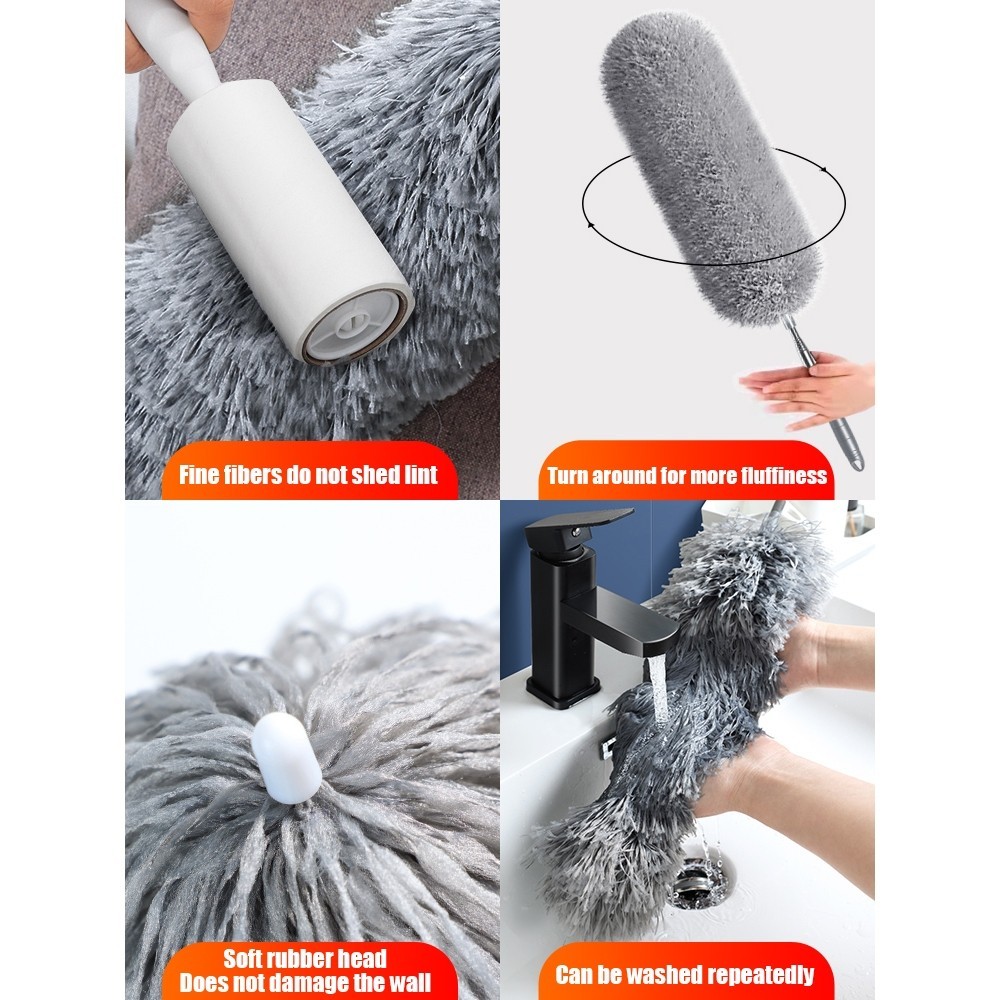 Fine fibers do not shed lint

Turn around for more fluffiness

Soft rubber head
Does not damage the wall

Can be washed repeatedly