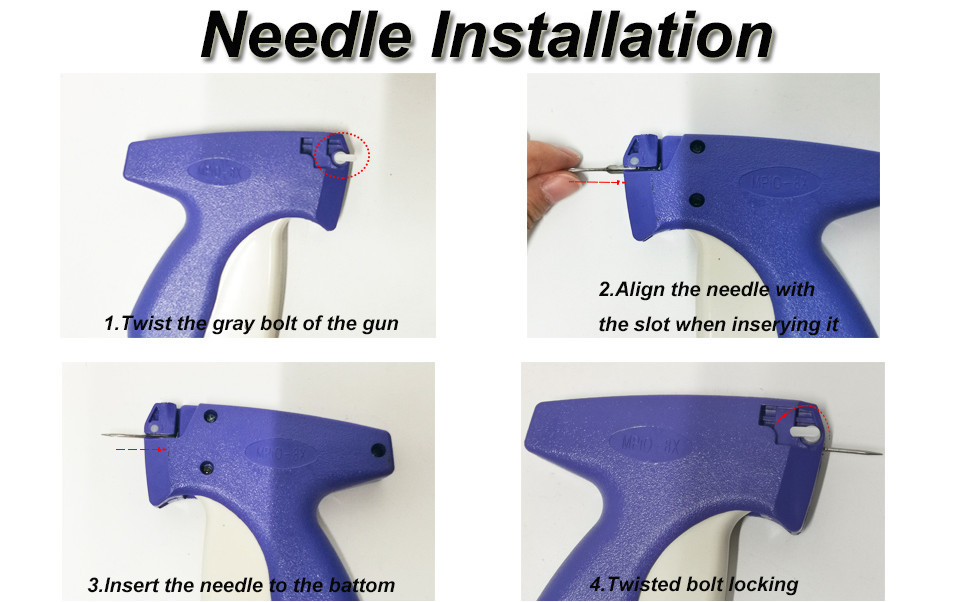 Needle Installation

1.Twist the gray bolt of the gun

2.Align the needle with the slot when inserying it

3.Insert the needle to the battom

4.Twisted bolt locking