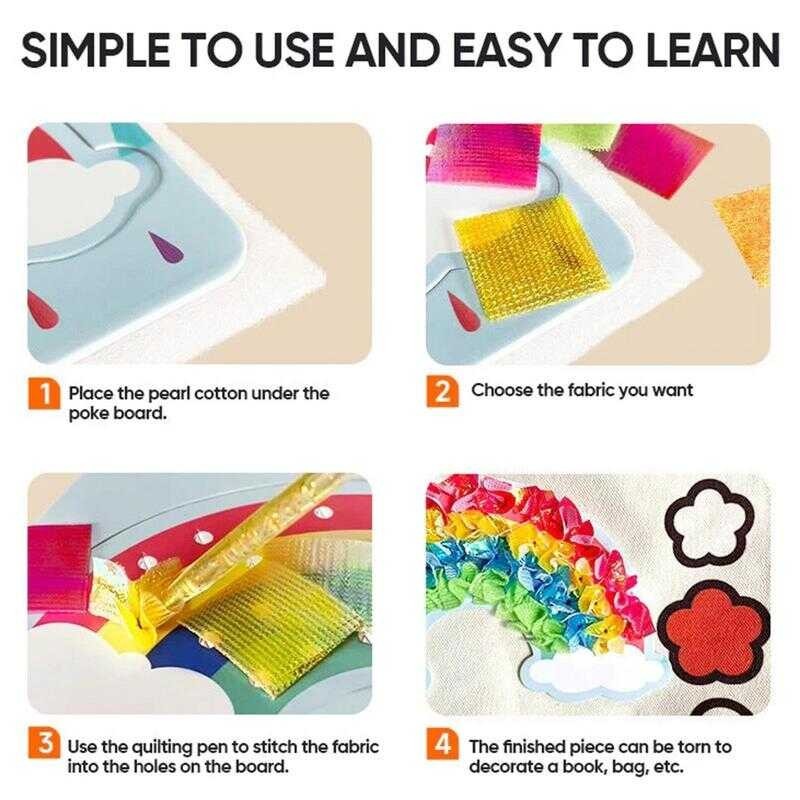 SIMPLE TO USE AND EASY TO LEARN

1 Place the pearl cotton under the poke board.

2 Choose the fabric you want

3 Use the quilting pen to stitch the fabric into the holes on the board.

4 The finished piece can be torn to decorate a book, bag, etc.