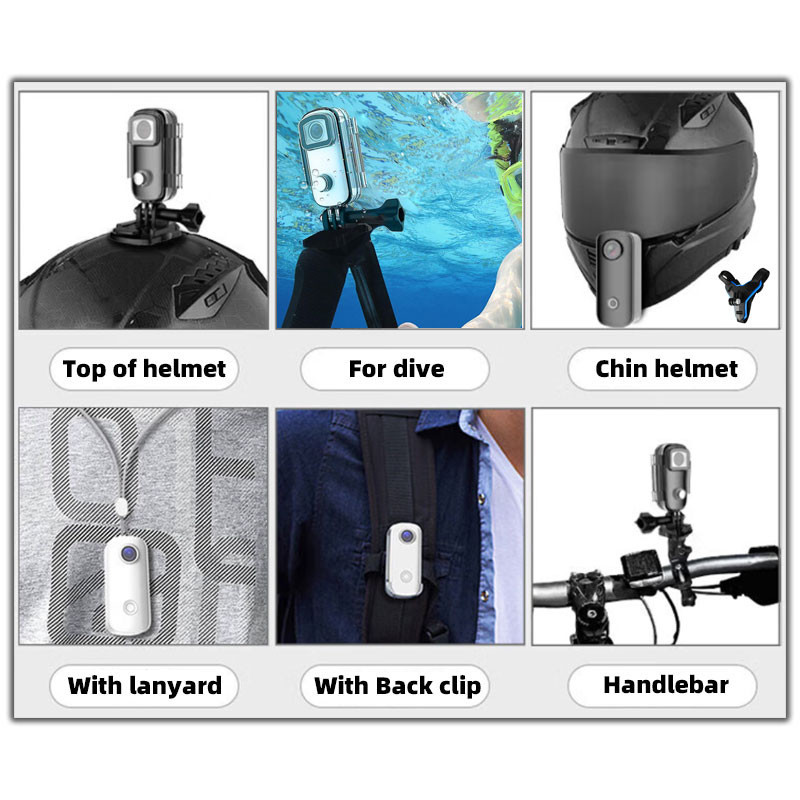 Top of helmet

For dive

Chin helmet

With lanyard

With Back clip

Handlebar