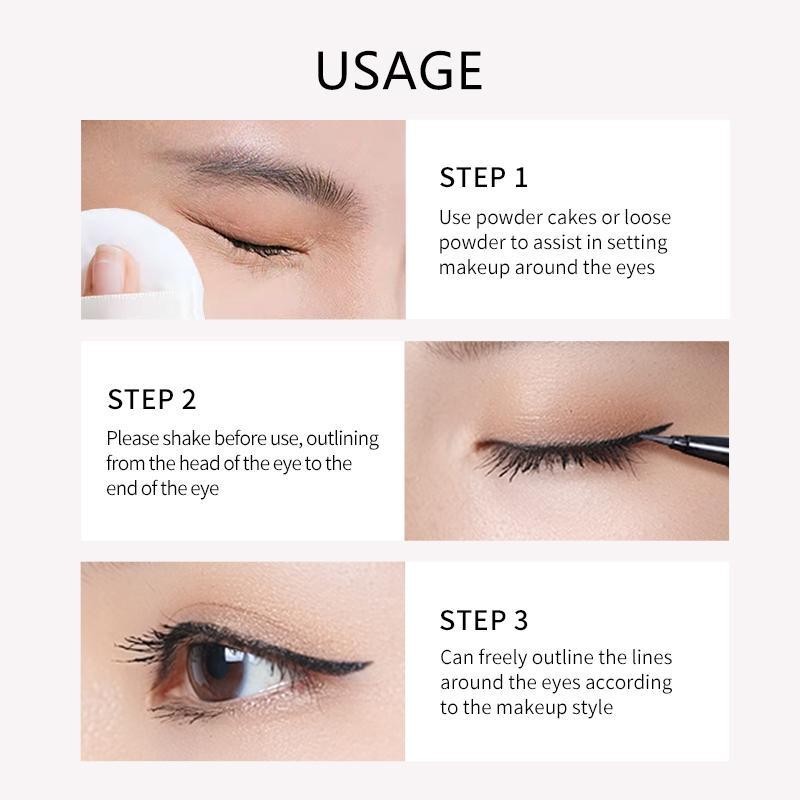 USAGE

STEP 1

Use powder cakes or loose powder to assist in setting makeup around the eyes

STEP 2

Please shake before use, outlining from the head of the eye to the end of the eye

STEP 3

Can freely outline the lines around the eyes according to the makeup style