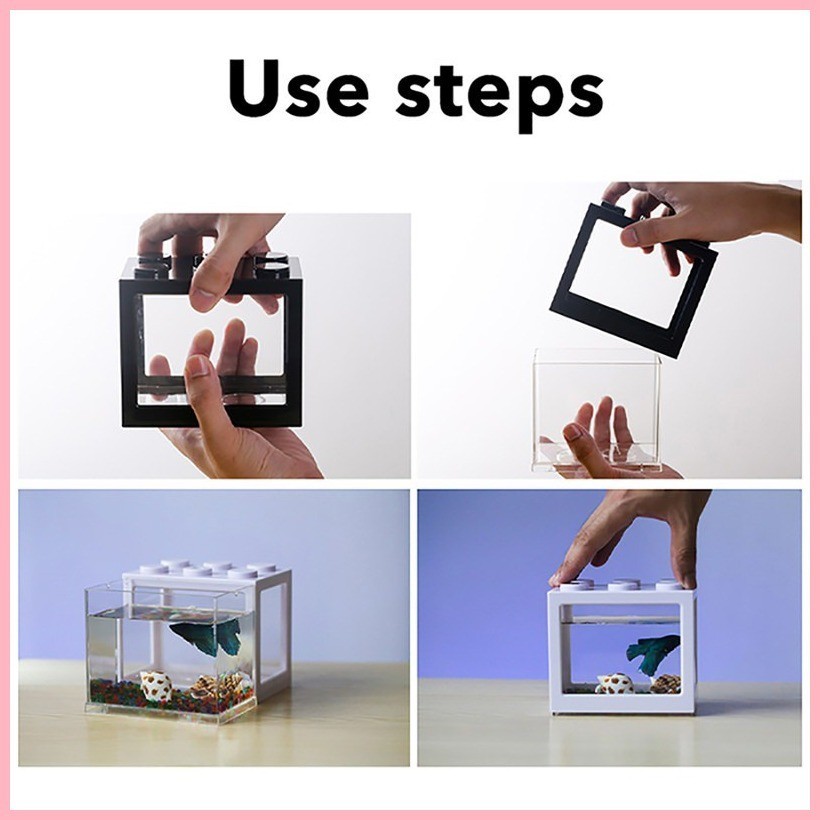 Use steps