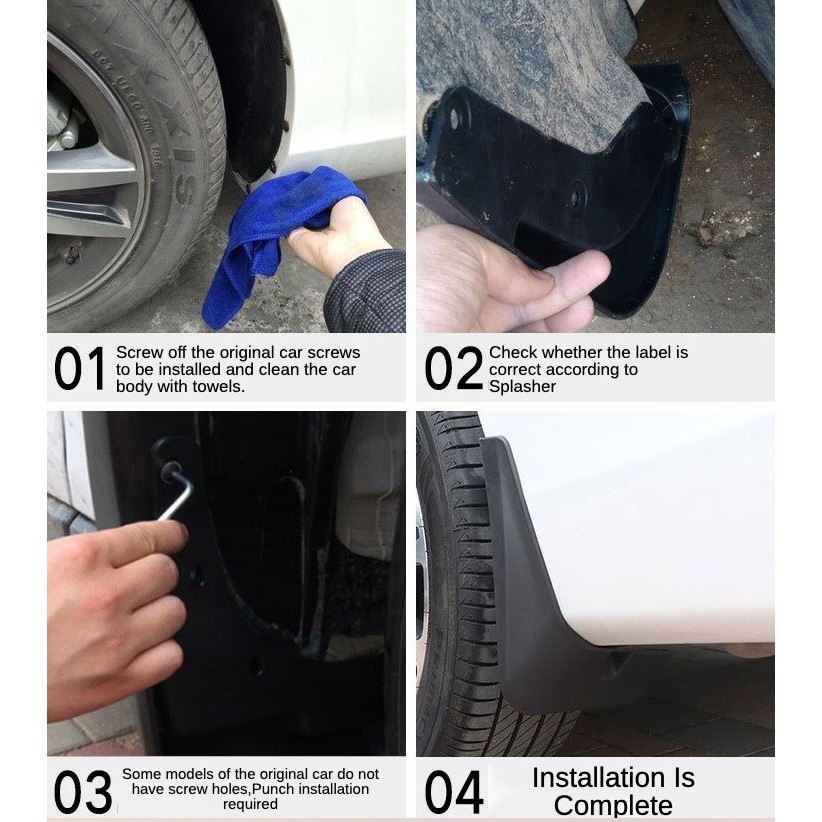 MAXXIS

01 Screw off the original car screws to be installed and clean the car body with towels.

02 Check whether the label is correct according to Splasher

03 Some models of the original car do not have screw holes,Punch installation required

04 Installation Is Complete