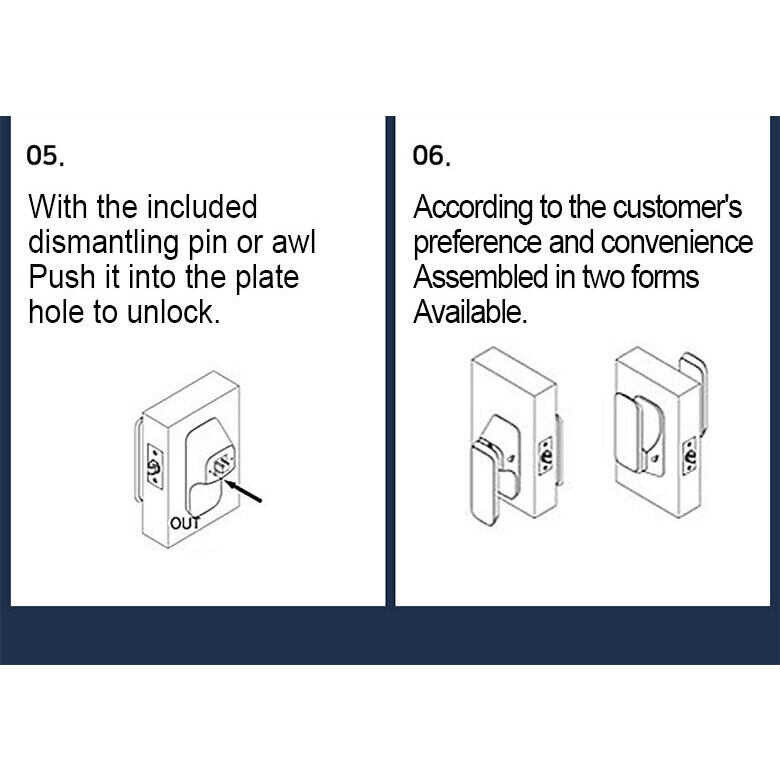 05.

With the included dismantling pin or awl Push it into the plate hole to unlock.

OUT

06.

According to the customer's preference and convenience Assembled in two forms Available.