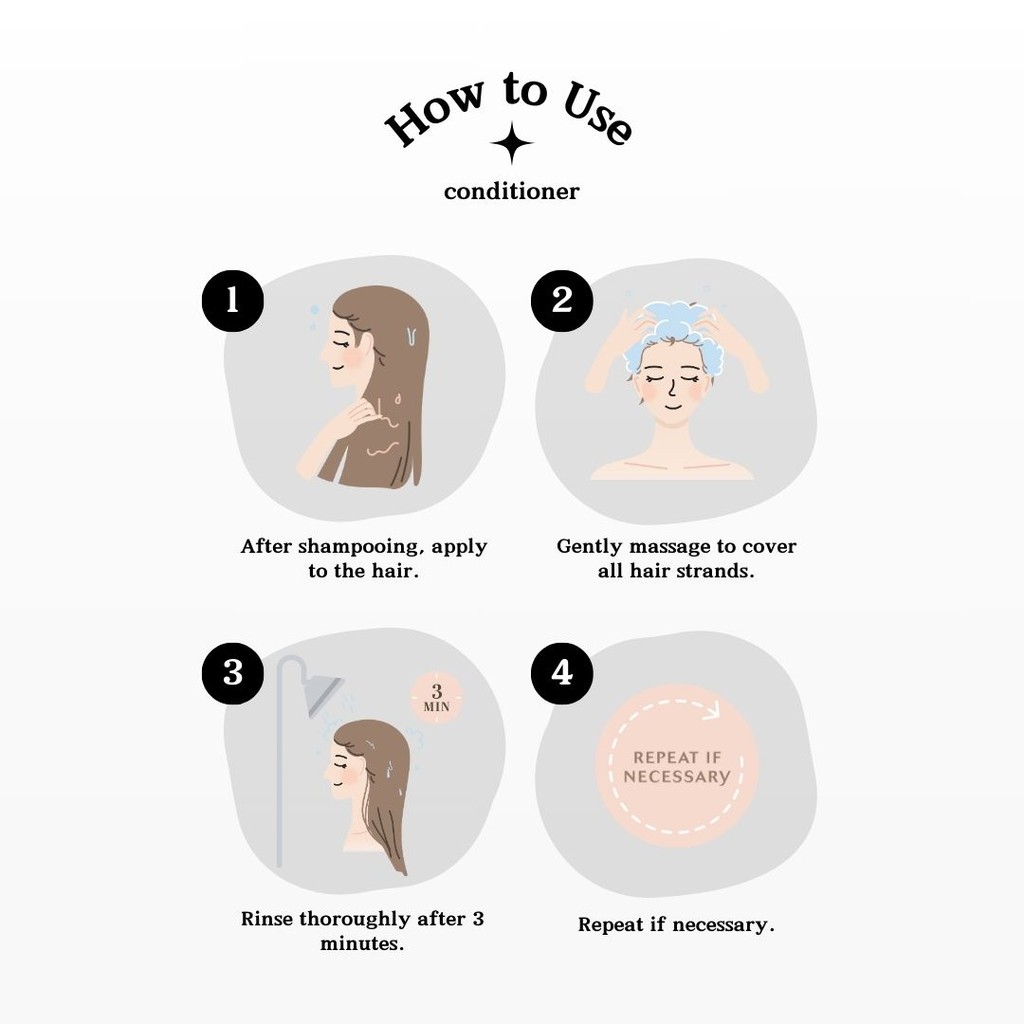 How to Use

conditioner

1

After shampooing, apply to the hair.

2

Gently massage to cover all hair strands.

3

3 MIN

Rinse thoroughly after 3 minutes.

4

REPEAT IF NECESSARY

Repeat if necessary.