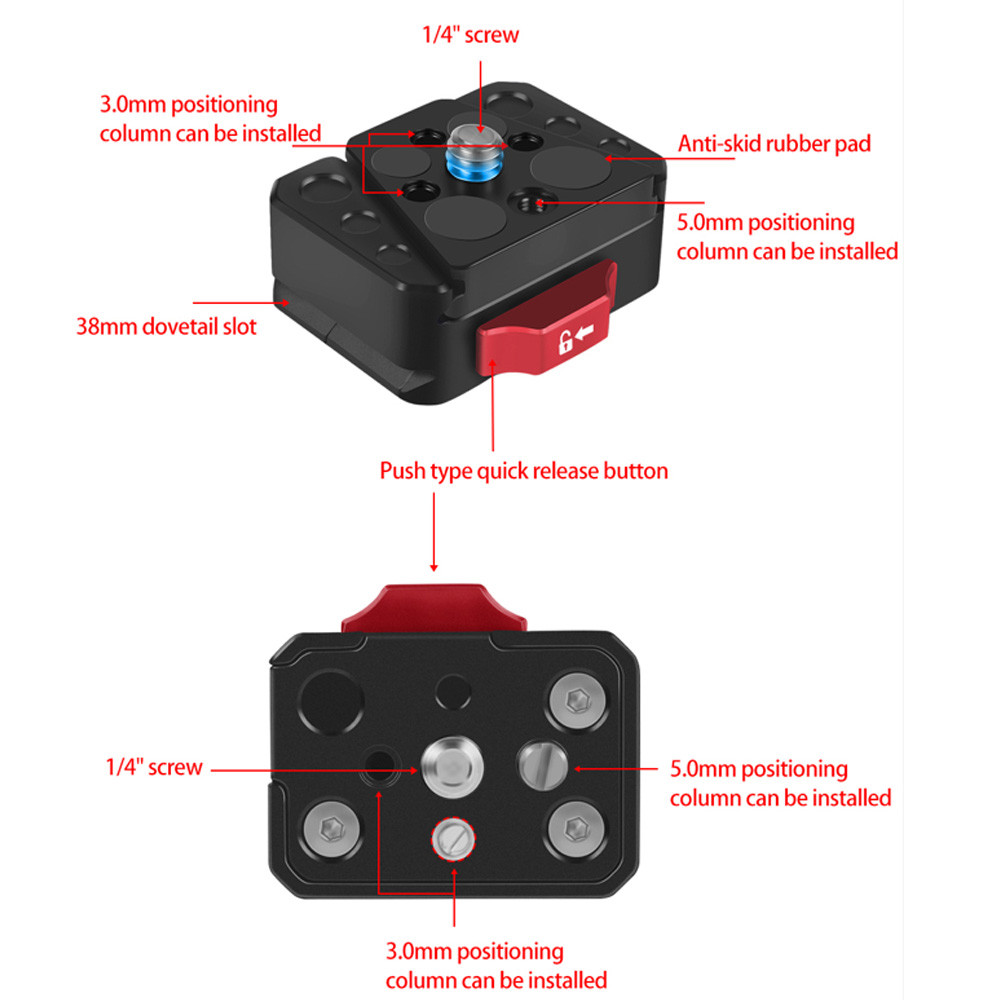 1/4" screw

3.0mm positioning column can be installed

Anti-skid rubber pad

5.0mm positioning column can be installed

38mm dovetail slot

Push type quick release button

1/4" screw

5.0mm positioning column can be installed

3.0mm positioning column can be installed