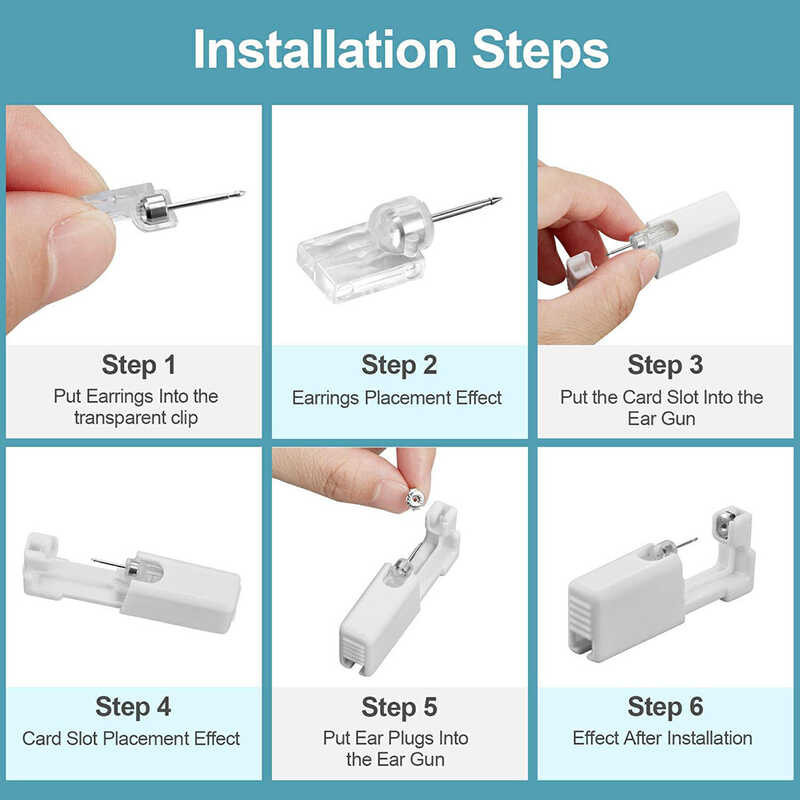 Installation Steps

Step 1
Put Earrings Into the transparent clip

Step 2
Earrings Placement Effect

Step 3
Put the Card Slot Into the Ear Gun

Step 4
Card Slot Placement Effect

Step 5
Put Ear Plugs Into the Ear Gun

Step 6
Effect After Installation