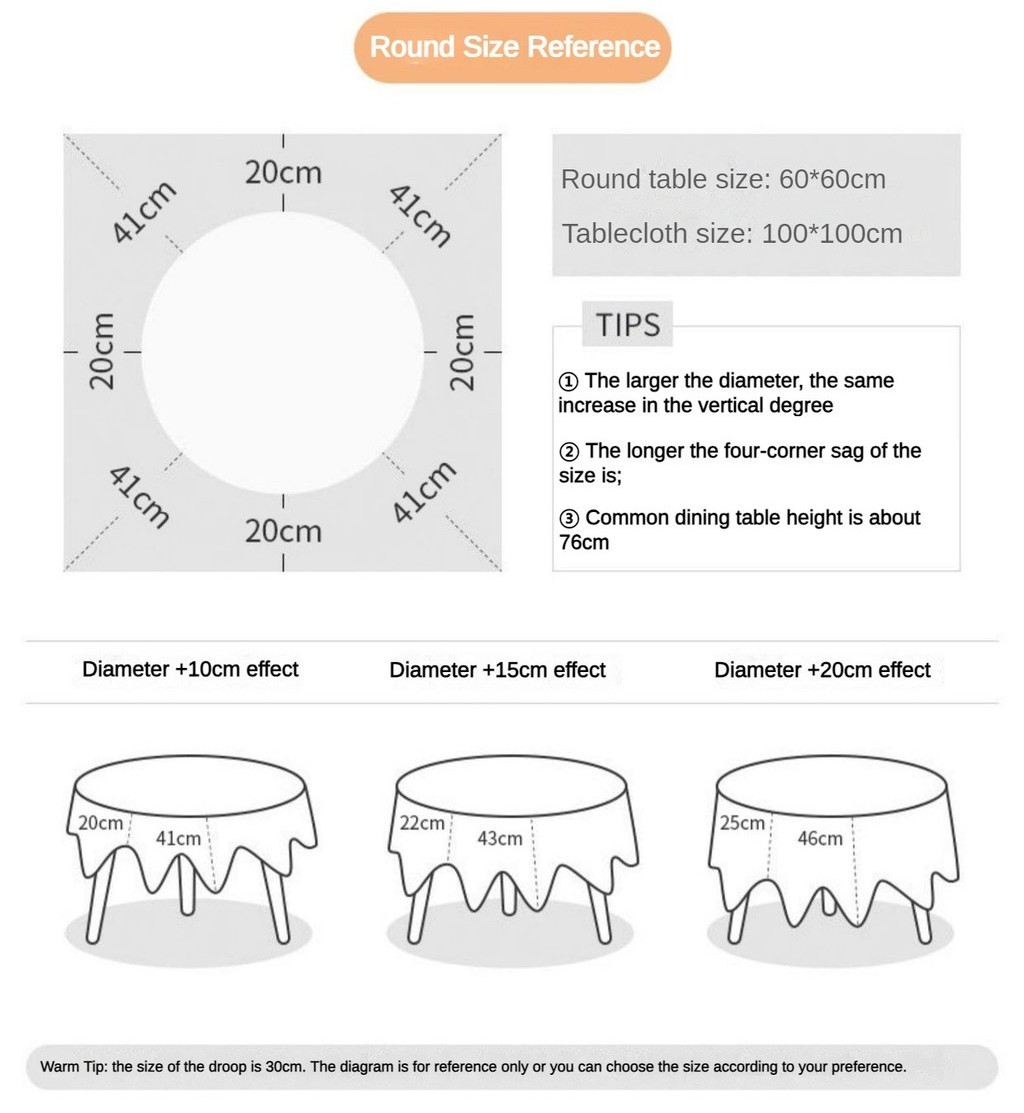 Round Size Reference

20cm
41cm
41cm
20cm
20cm
41cm
41cm
20cm

Round table size: 60*60cm

Tablecloth size: 100*100cm

TIPS

① The larger the diameter, the same increase in the vertical degree

② The longer the four-corner sag of the size is;

③ Common dining table height is about 76cm

Diameter +10cm effect

Diameter +15cm effect

Diameter +20cm effect

20cm
41cm

22cm
43cm

25cm
46cm

Warm Tip: the size of the droop is 30cm. The diagram is for reference only or you can choose the size according to your preference.