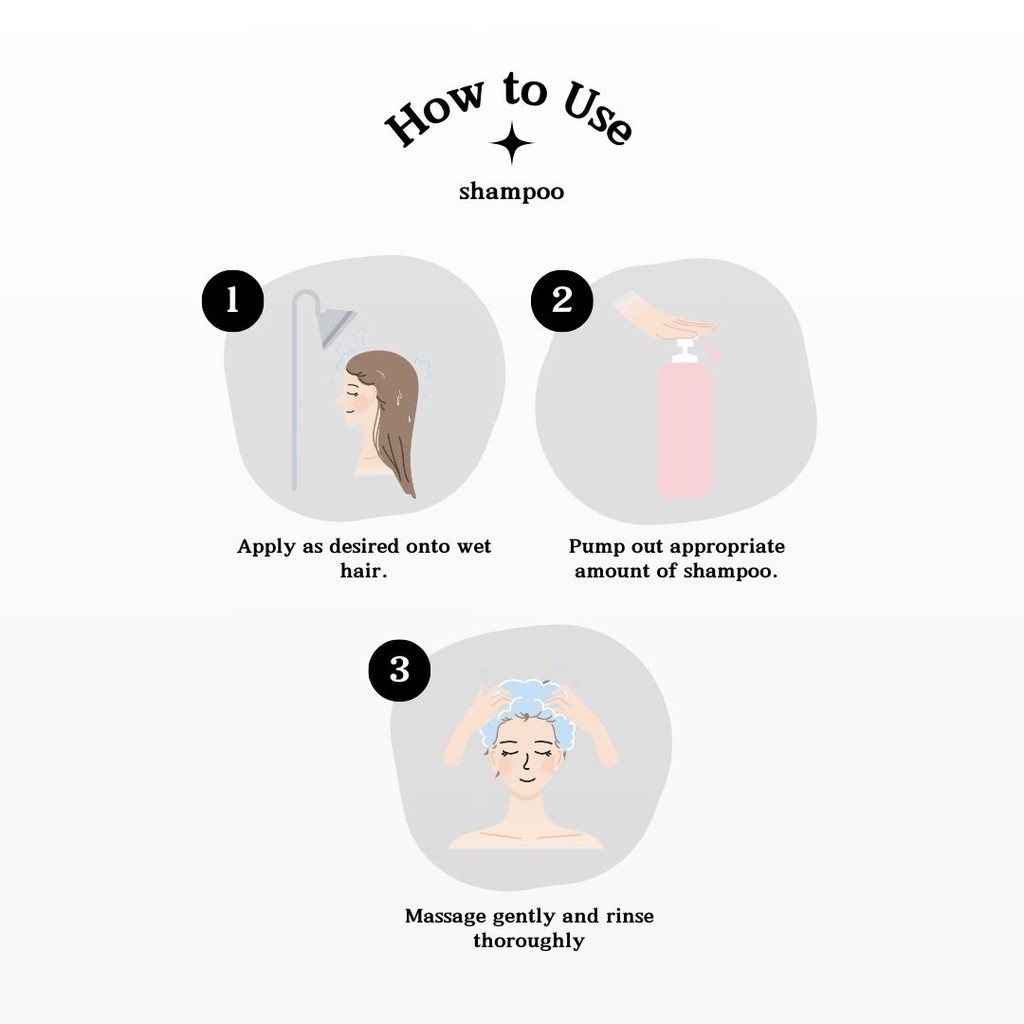 How to Use

shampoo

1

Apply as desired onto wet hair.

2

Pump out appropriate amount of shampoo.

3

Massage gently and rinse thoroughly