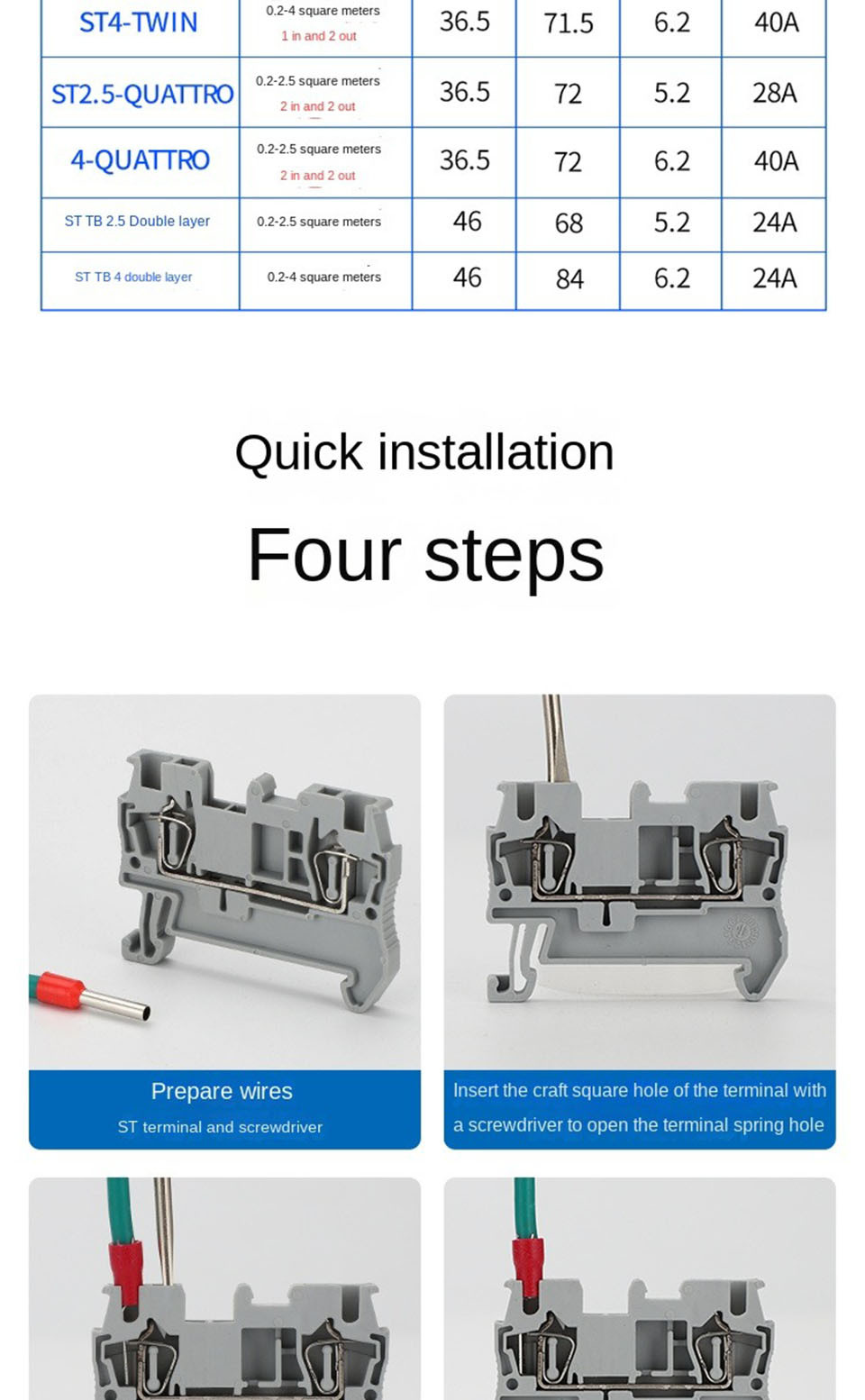 | ST4-TWIN | 0.2-4 square meters 1 in and 2 out | 36.5 | 71.5 | 6.2 | 40A |
|---|---|---|---|---|---|
| ST2.5-QUATTRO | 0.2-2.5 square meters 2 in and 2 out | 36.5 | 72 | 5.2 | 28A |
| 4-QUATTRO | 0.2-2.5 square meters 2 in and 2 out | 36.5 | 72 | 6.2 | 40A |
| ST TB 2.5 Double layer | 0.2-2.5 square meters | 46 | 68 | 5.2 | 24A |
| ST TB 4 double layer | 0.2-4 square meters | 46 | 84 | 6.2 | 24A |

Quick installation

Four steps

Prepare wires

ST terminal and screwdriver

Insert the craft square hole of the terminal with a screwdriver to open the terminal spring hole