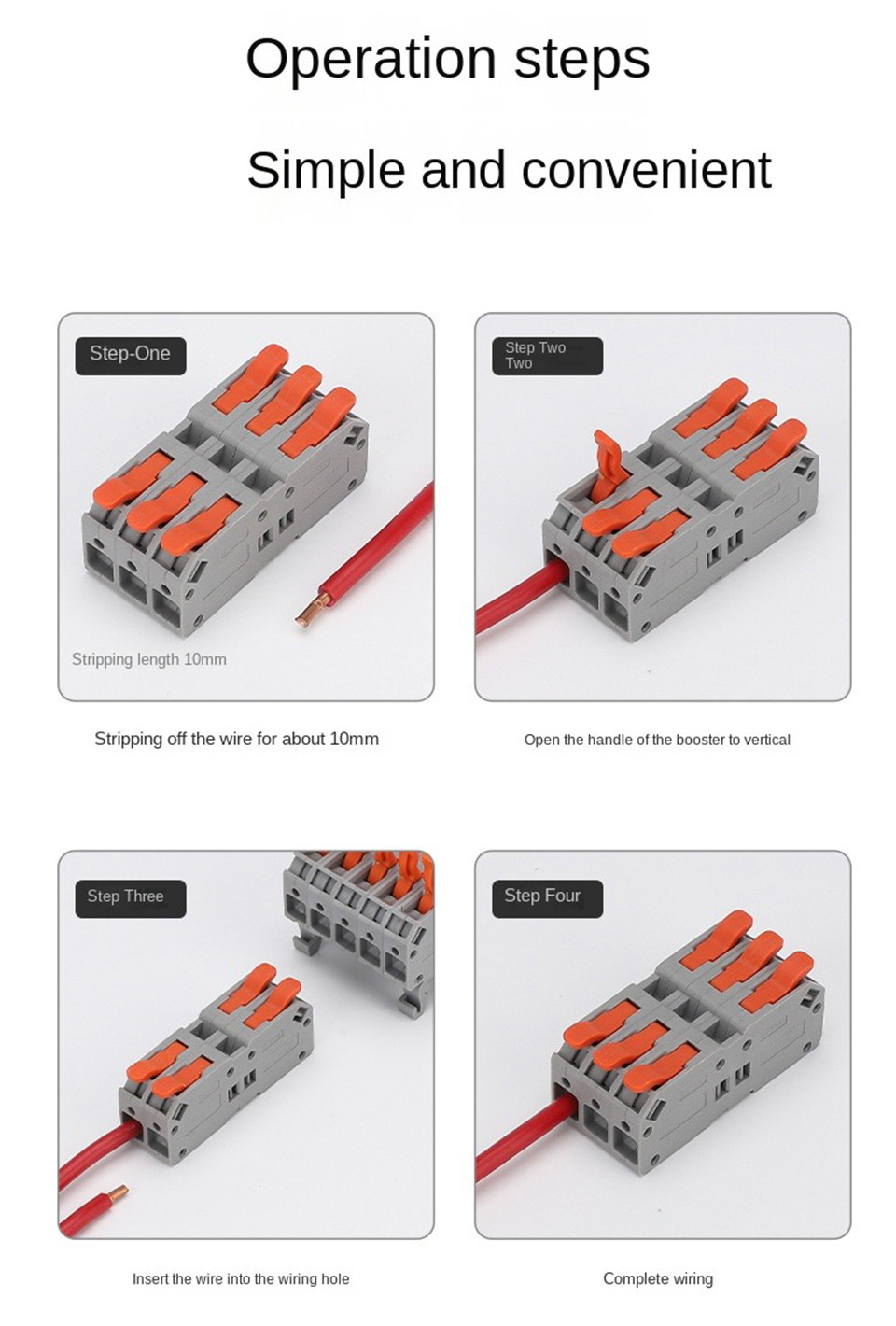 Operation steps

Simple and convenient

Step-One

Stripping length 10mm

Stripping off the wire for about 10mm

Step Two
Two

Open the handle of the booster to vertical

Step Three

Insert the wire into the wiring hole

Step Four

Complete wiring