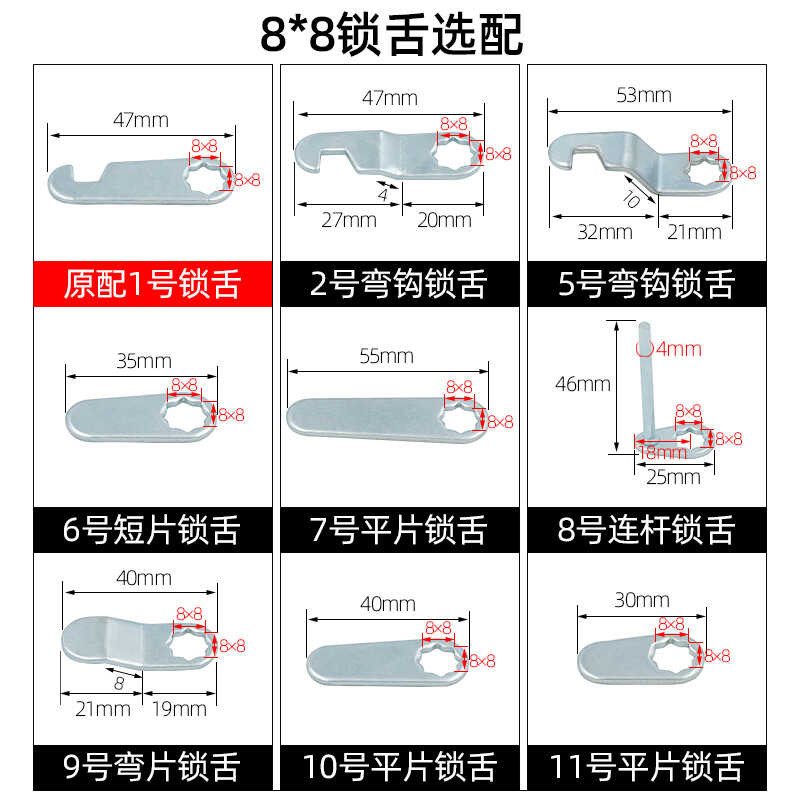 8*8锁舌选配

47mm
8×8
8×8
原配1号锁舌

47mm
8×8
8×8
4
27mm
20mm
2号弯钩锁舌

53mm
8×8
8×8
10
32mm
21mm
5号弯钩锁舌

35mm
8×8
8×8
6号短片锁舌

55mm
8×8
8×8
7号平片锁舌

4mm
46mm
8×8
8×8
18mm
25mm
8号连杆锁舌

40mm
8×8
8×8
8
21mm
19mm
9号弯片锁舌

40mm
8×8
8×8
10号平片锁舌

30mm
8×8
8×8
11号平片锁舌