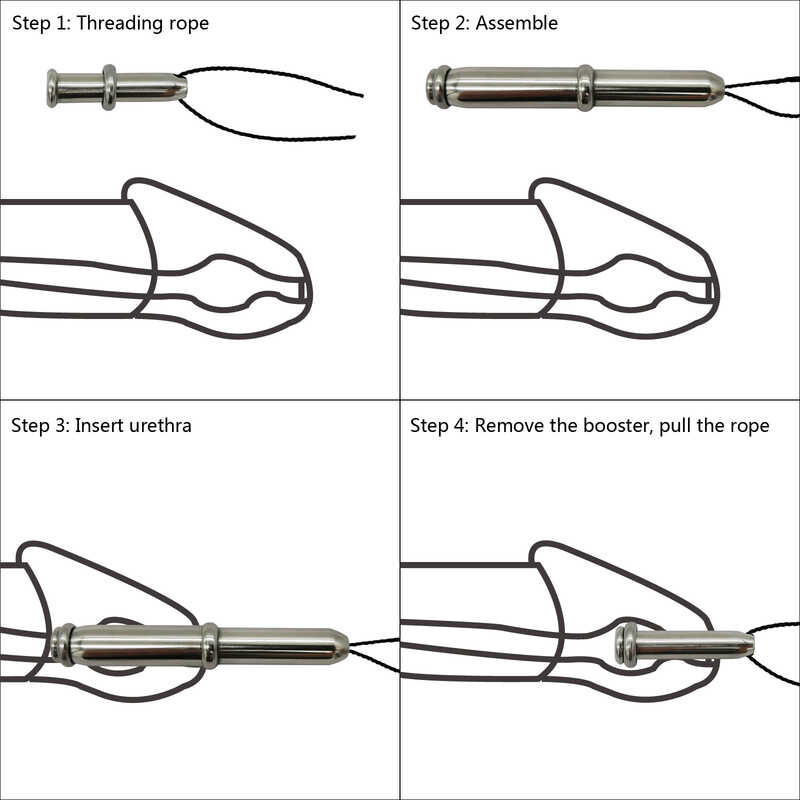 Step 1: Threading rope

Step 2: Assemble

Step 3: Insert urethra

Step 4: Remove the booster, pull the rope