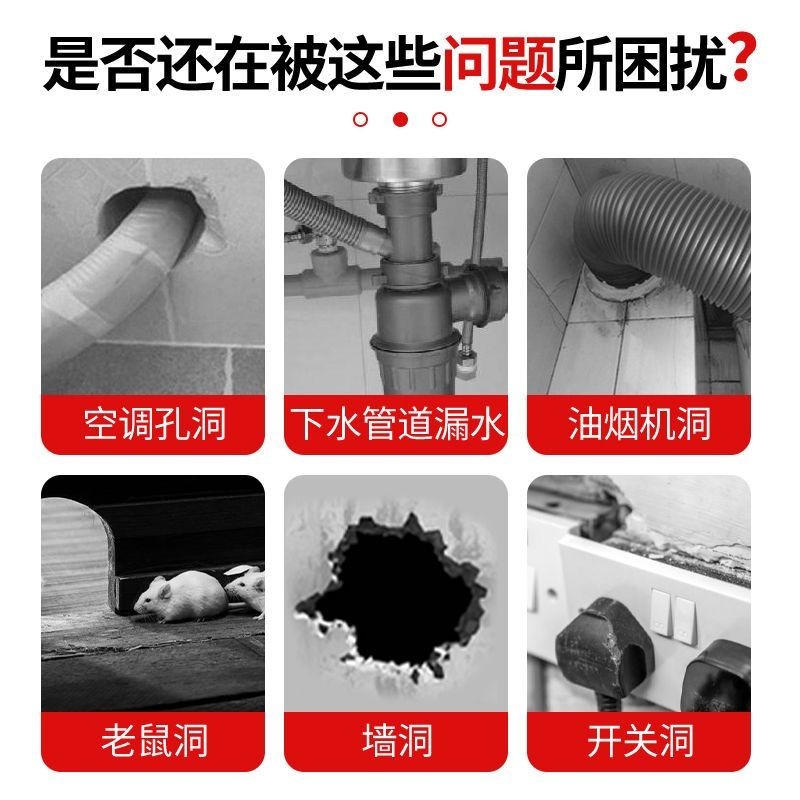 是否还在被这些问题所困扰?

空调孔洞

下水管道漏水

油烟机洞

老鼠洞

墙洞

开关洞