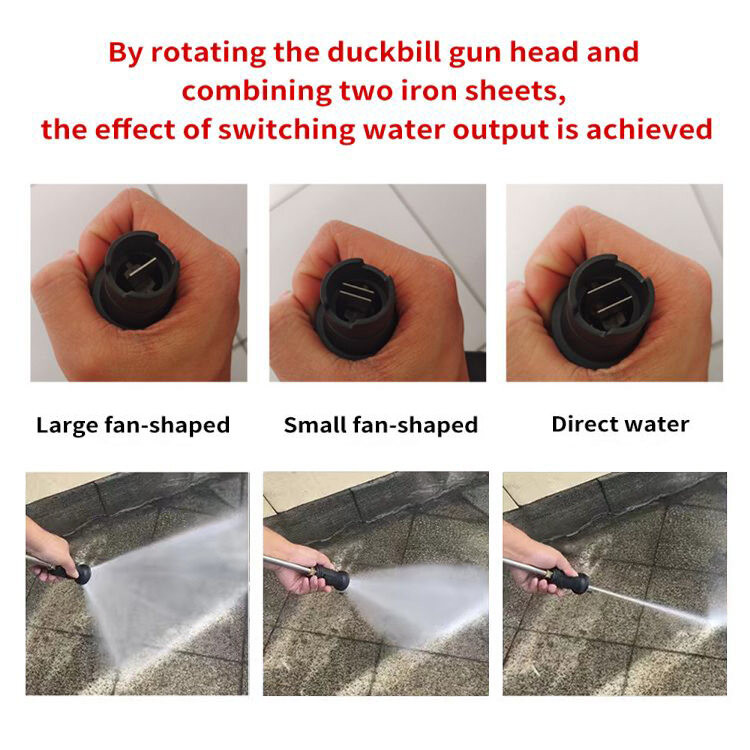 By rotating the duckbill gun head and combining two iron sheets, the effect of switching water output is achieved

Large fan-shaped

Small fan-shaped

Direct water