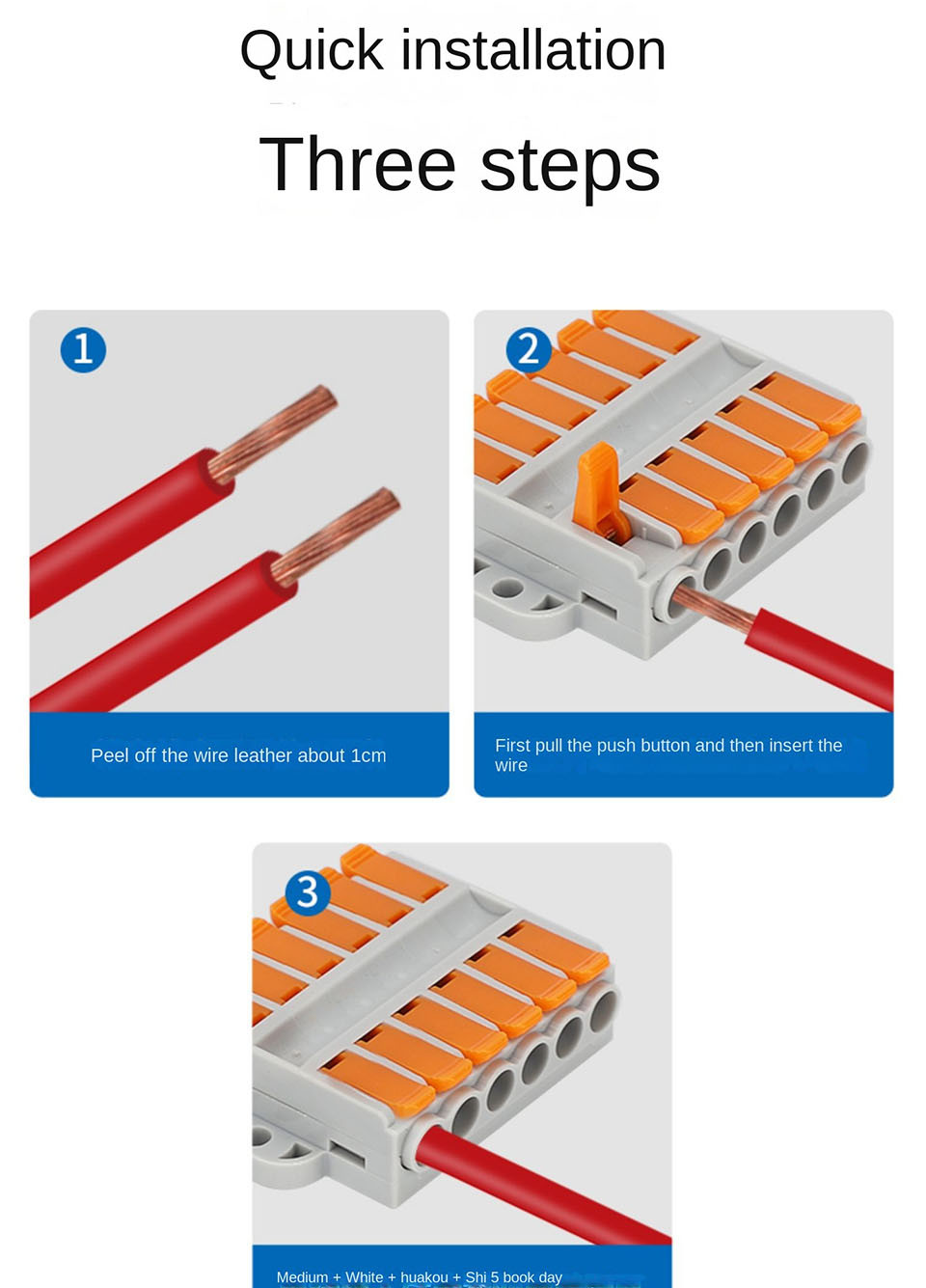 Quick installation

Three steps

1

Peel off the wire leather about 1cm

2

First pull the push button and then insert the wire

3

Medium + White + huakou + Shi 5 book day