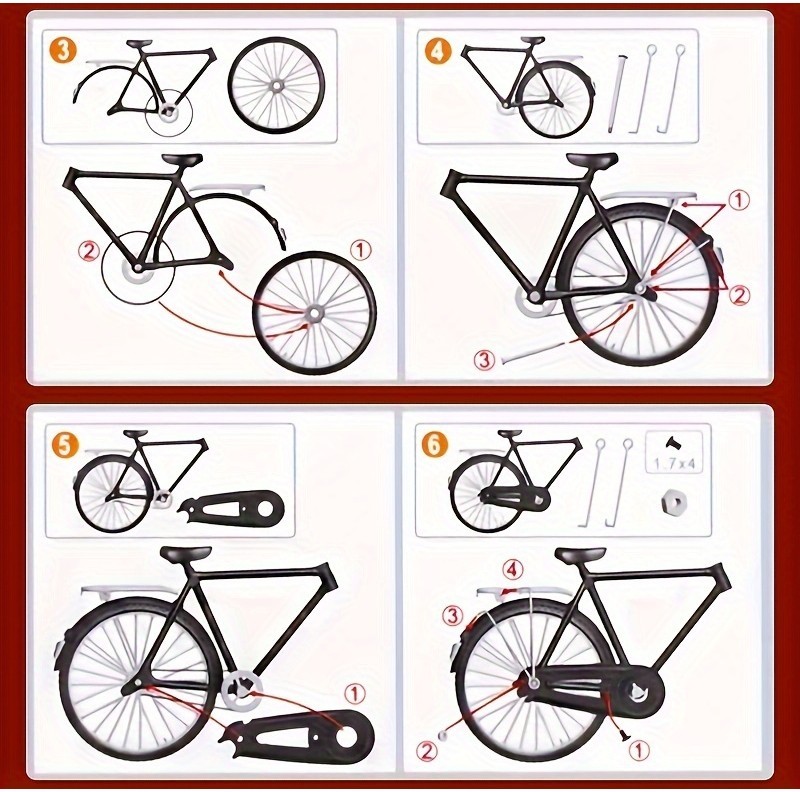 3
②
①

4
①
②
③

5
①

6
1.7x4
④
③
②
①