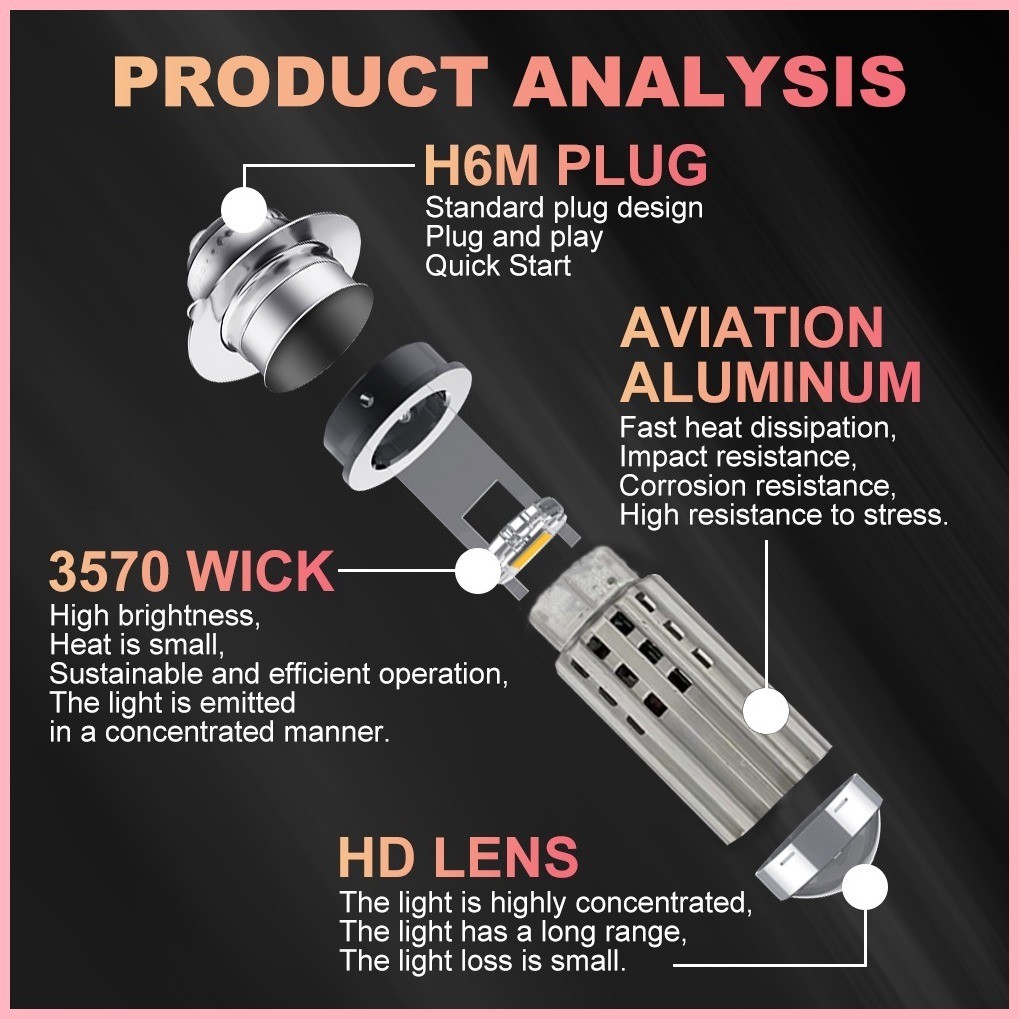 PRODUCT ANALYSIS

H6M PLUG
Standard plug design
Plug and play
Quick Start

AVIATION ALUMINUM
Fast heat dissipation,
Impact resistance,
Corrosion resistance,
High resistance to stress.

3570 WICK
High brightness,
Heat is small,
Sustainable and efficient operation,
The light is emitted
in a concentrated manner.

HD LENS
The light is highly concentrated,
The light has a long range,
The light loss is small.