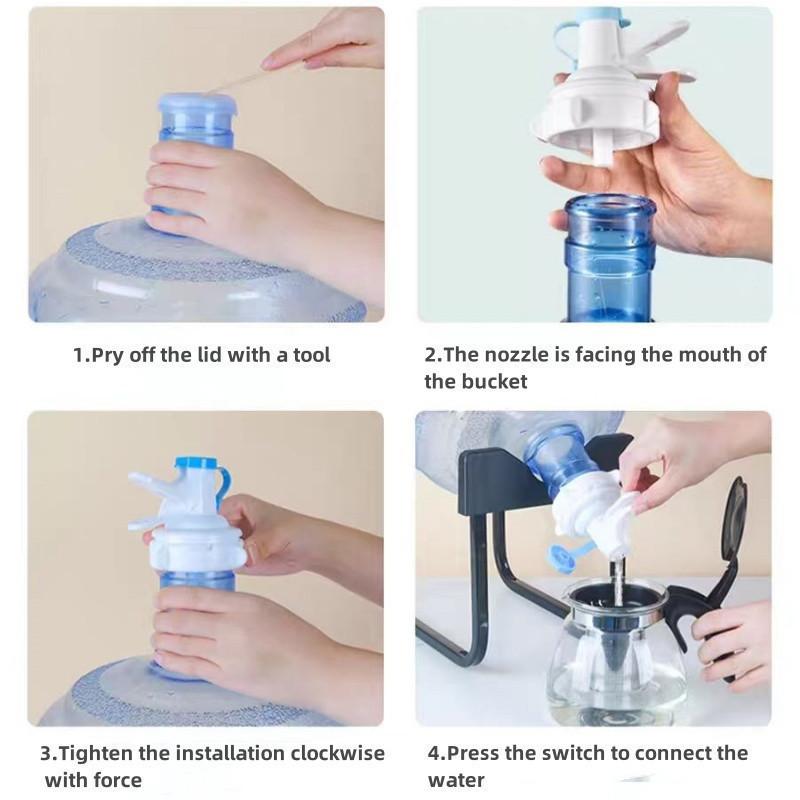 1.Pry off the lid with a tool

2.The nozzle is facing the mouth of the bucket

3.Tighten the installation clockwise with force

4.Press the switch to connect the water