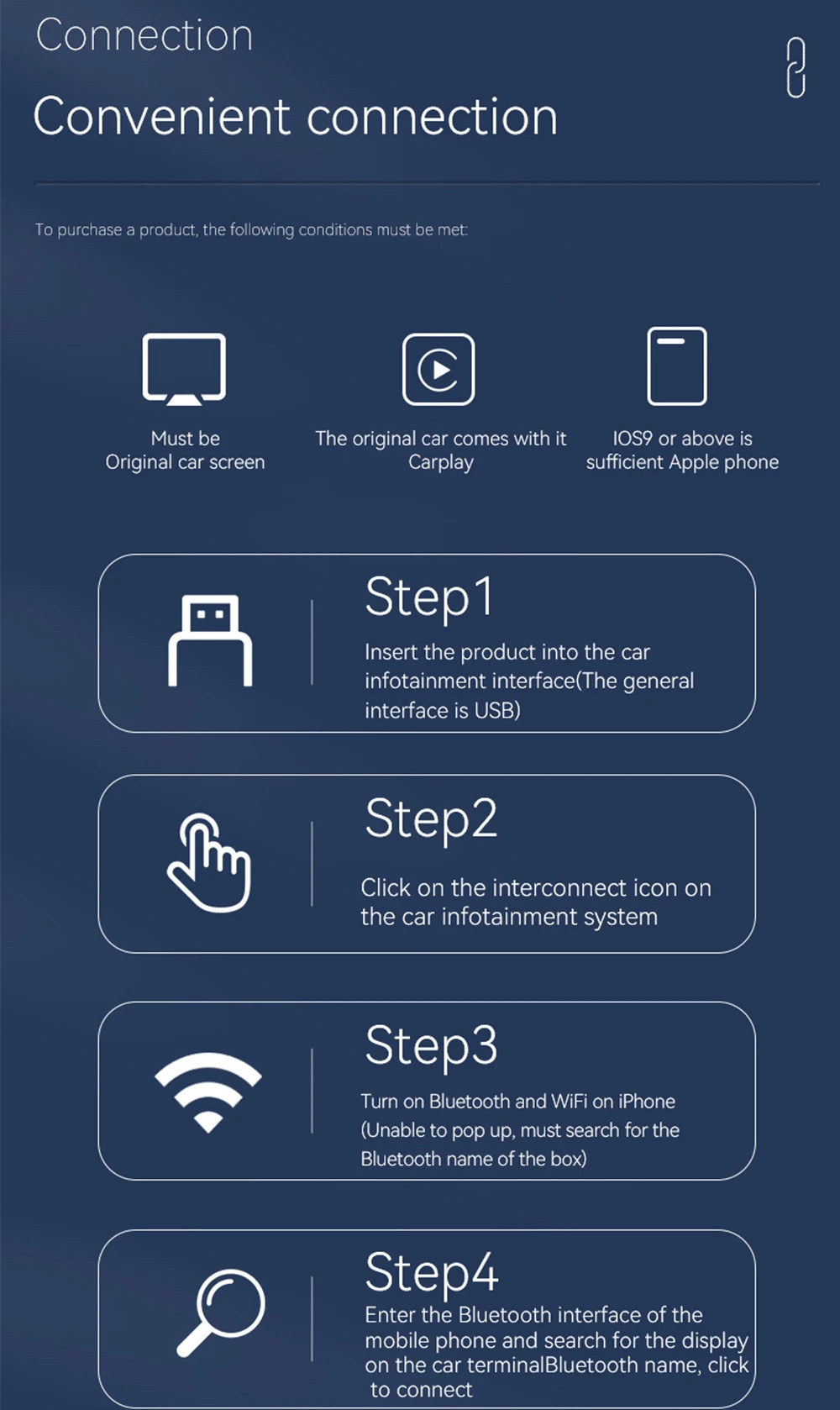 Connection

Convenient connection

To purchase a product, the following conditions must be met:

Must be Original car screen

The original car comes with it Carplay

IOS9 or above is sufficient Apple phone

Step1

Insert the product into the car infotainment interface(The general interface is USB)

Step2

Click on the interconnect icon on the car infotainment system

Step3

Turn on Bluetooth and WiFi on iPhone (Unable to pop up, must search for the Bluetooth name of the box)

Step4

Enter the Bluetooth interface of the mobile phone and search for the display on the car terminalBluetooth name, click to connect