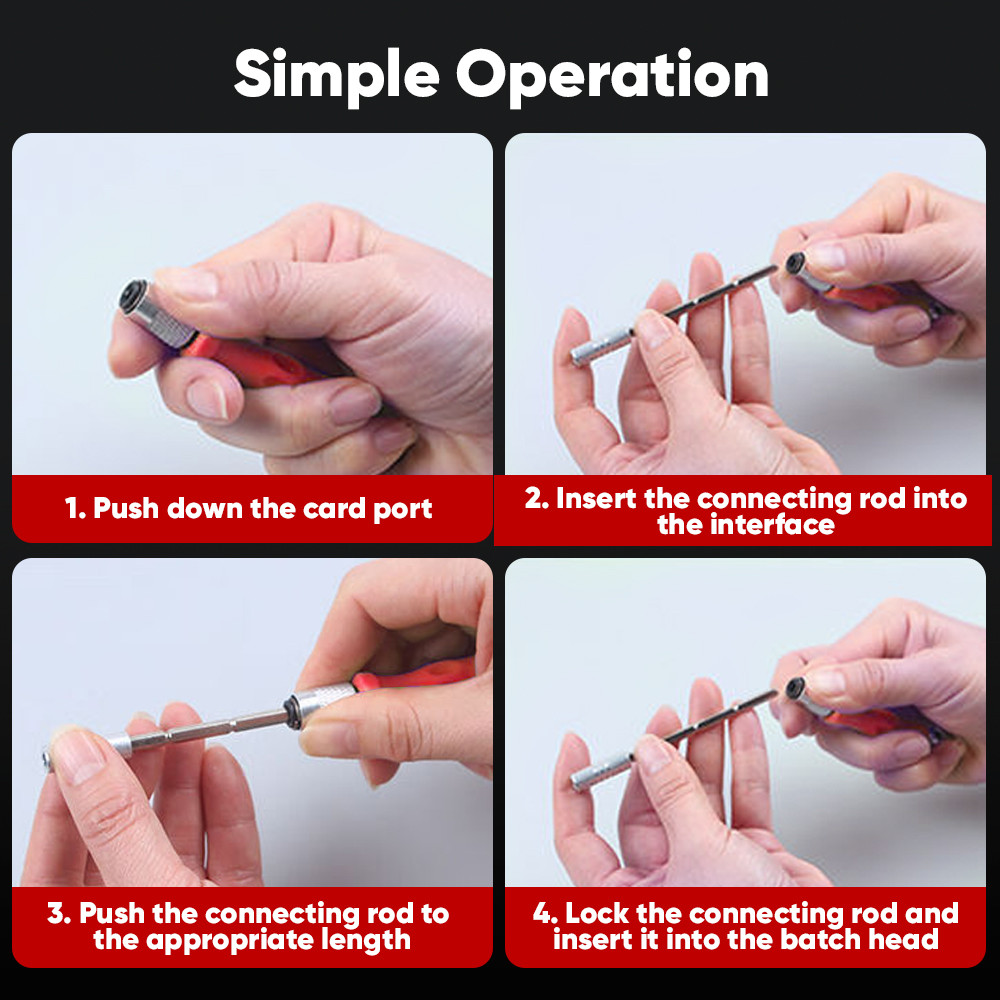 Simple Operation

1. Push down the card port

2. Insert the connecting rod into the interface

3. Push the connecting rod to the appropriate length

4. Lock the connecting rod and insert it into the batch head