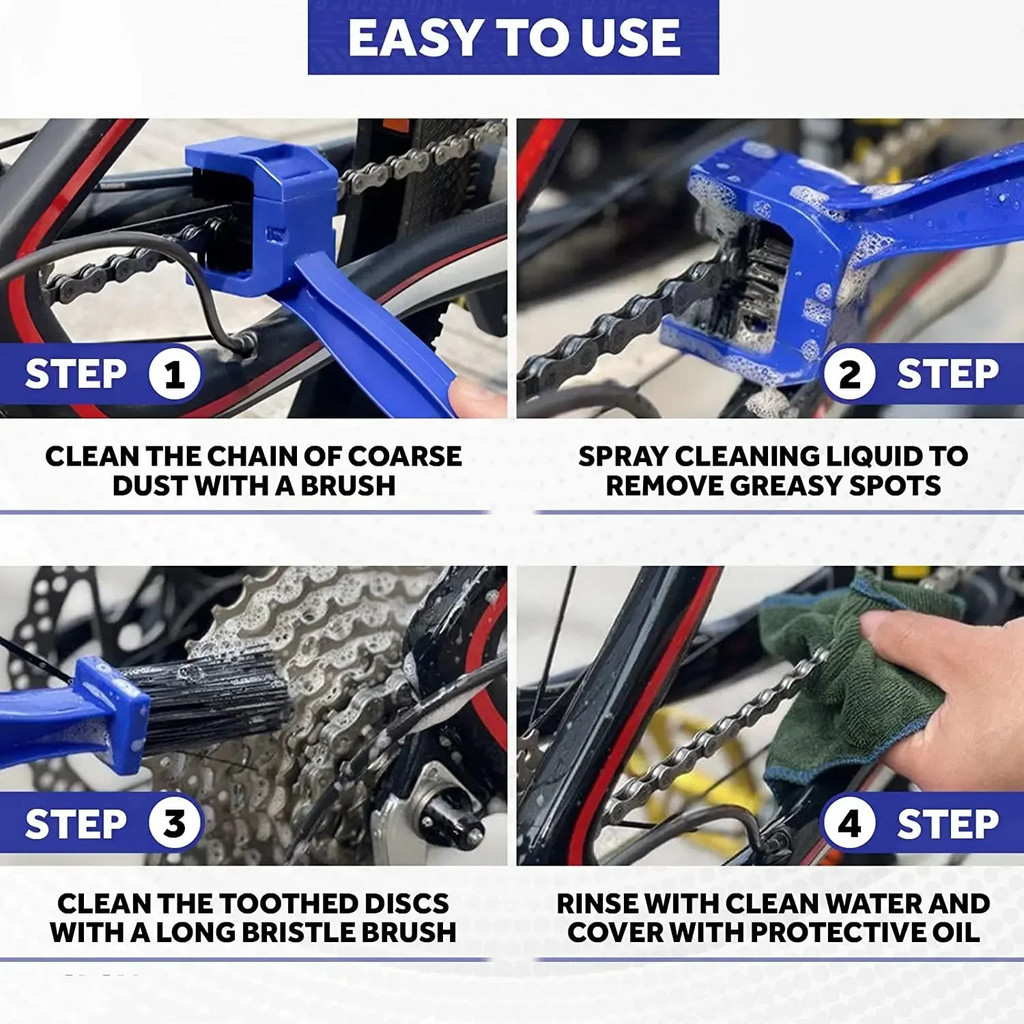 EASY TO USE

STEP 1

CLEAN THE CHAIN OF COARSE DUST WITH A BRUSH

2 STEP

SPRAY CLEANING LIQUID TO REMOVE GREASY SPOTS

STEP 3

CLEAN THE TOOTHED DISCS WITH A LONG BRISTLE BRUSH

4 STEP

RINSE WITH CLEAN WATER AND COVER WITH PROTECTIVE OIL