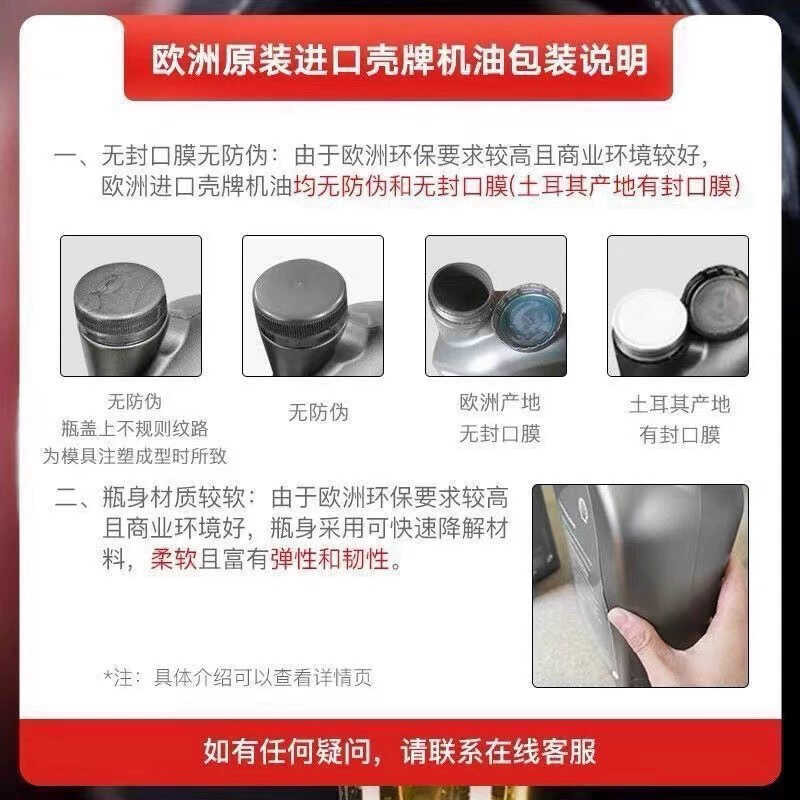 欧洲原装进口壳牌机油包装说明

一、无封口膜无防伪：由于欧洲环保要求较高且商业环境较好，欧洲进口壳牌机油均无防伪和无封口膜(土耳其产地有封口膜)

无防伪
瓶盖上不规则纹路
为模具注塑成型时所致

无防伪

欧洲产地
无封口膜

土耳其产地
有封口膜

二、瓶身材质较软：由于欧洲环保要求较高且商业环境好，瓶身采用可快速降解材料，柔软且富有弹性和韧性。

*注：具体介绍可以查看详情页

如有任何疑问，请联系在线客服