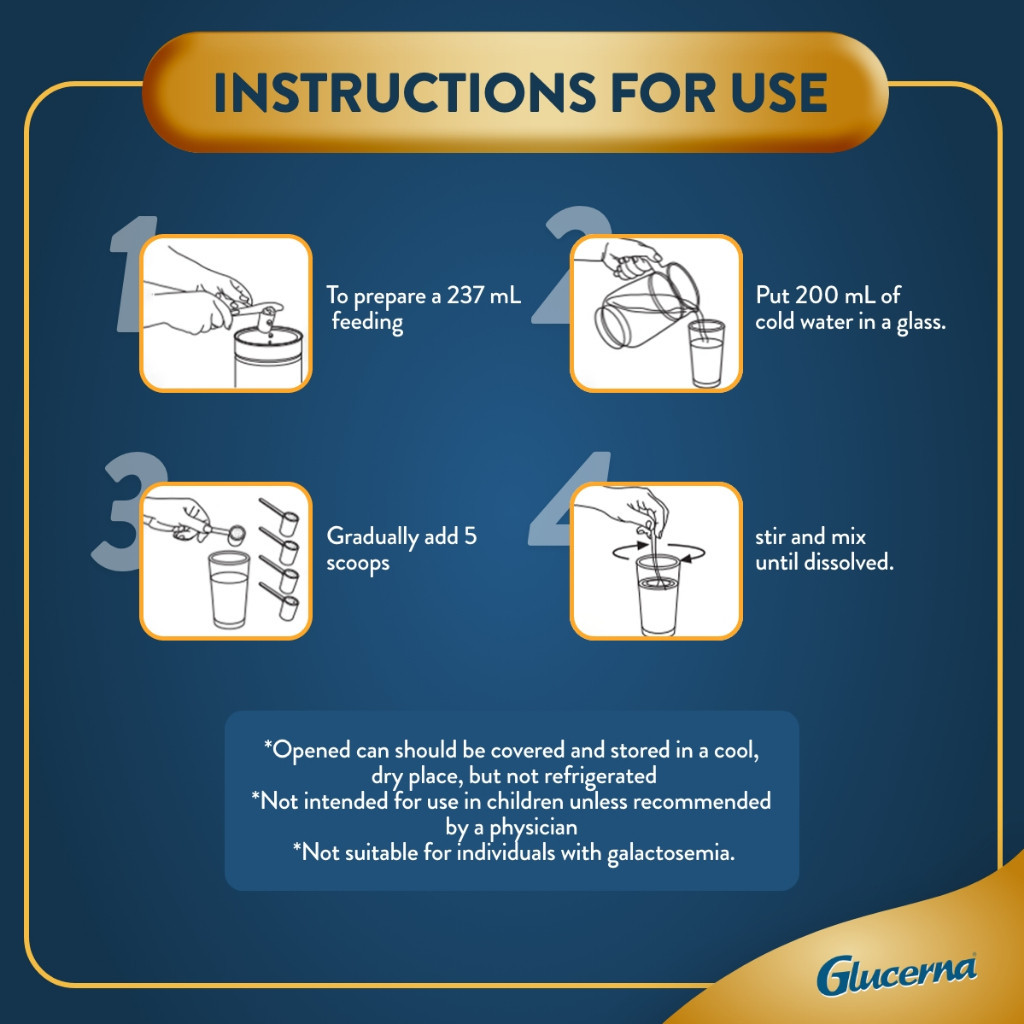 INSTRUCTIONS FOR USE

1

To prepare a 237 mL feeding

2

Put 200 mL of cold water in a glass.

3

Gradually add 5 scoops

4

stir and mix until dissolved.

*Opened can should be covered and stored in a cool, dry place, but not refrigerated
*Not intended for use in children unless recommended by a physician
*Not suitable for individuals with galactosemia.

Glucerna®