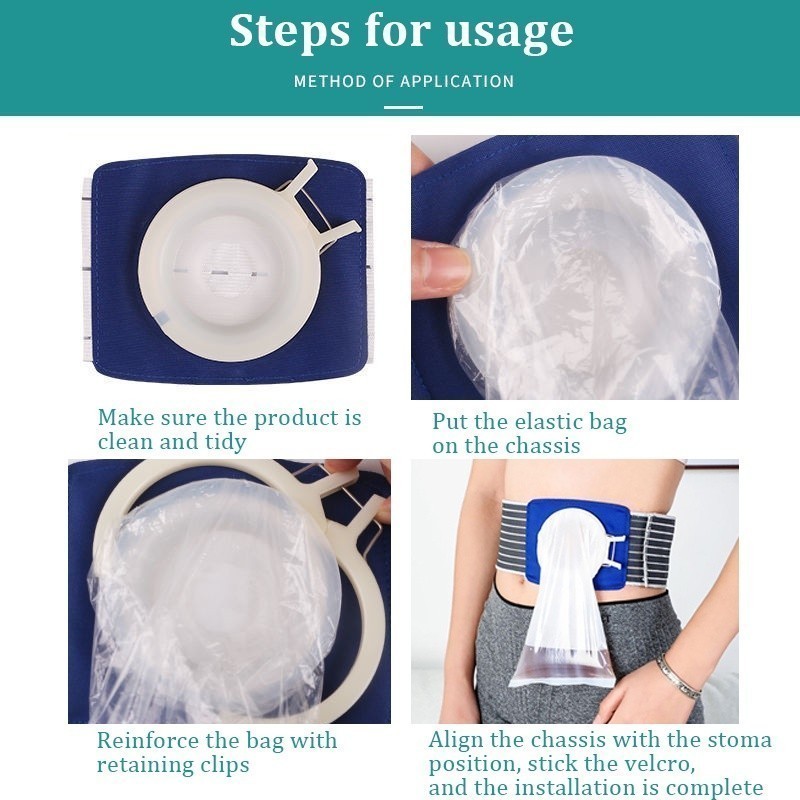 Steps for usage

METHOD OF APPLICATION

Make sure the product is clean and tidy

Put the elastic bag on the chassis

Reinforce the bag with retaining clips

Align the chassis with the stoma position, stick the velcro, and the installation is complete