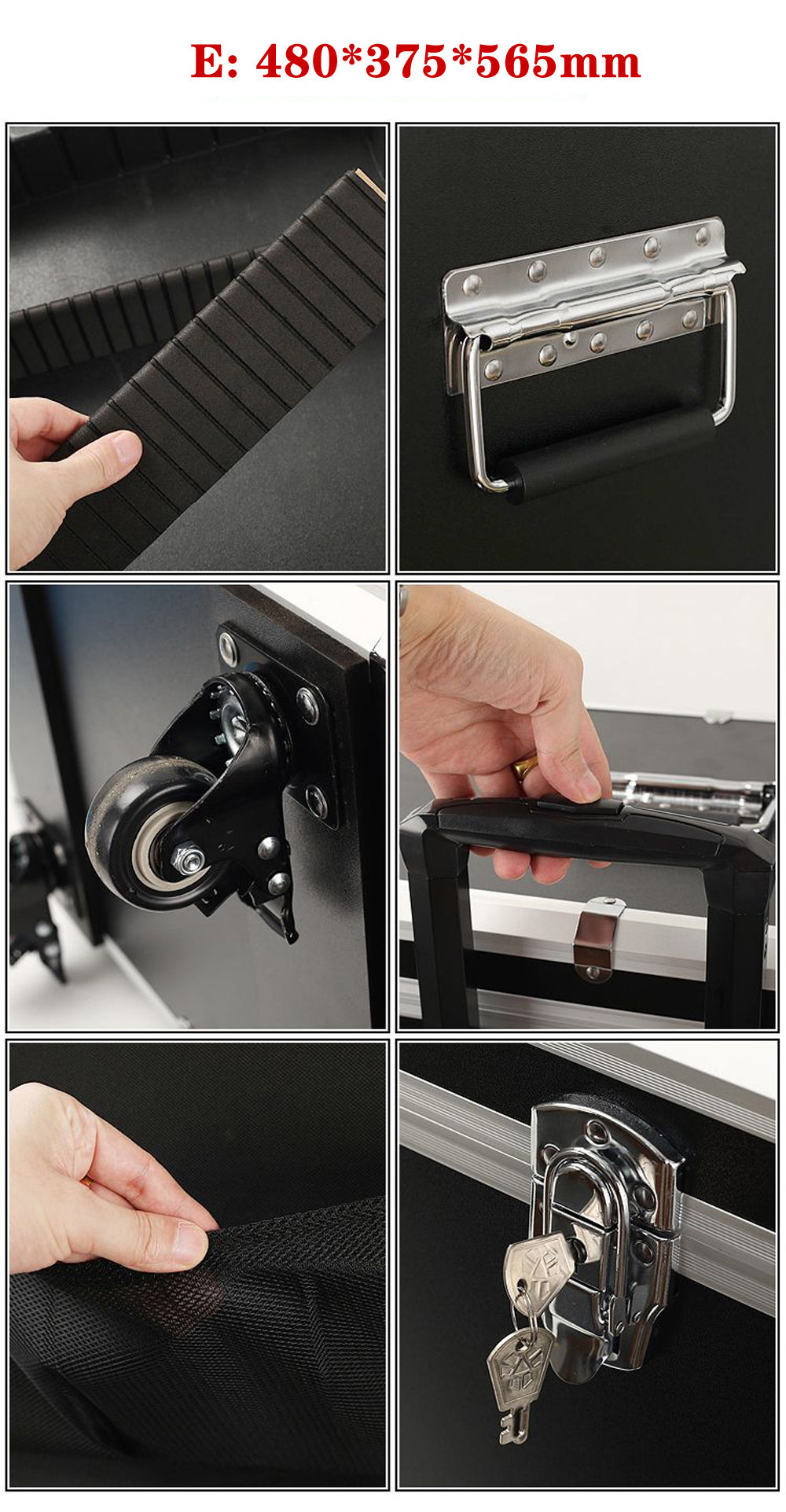 E: 480*375*565mm