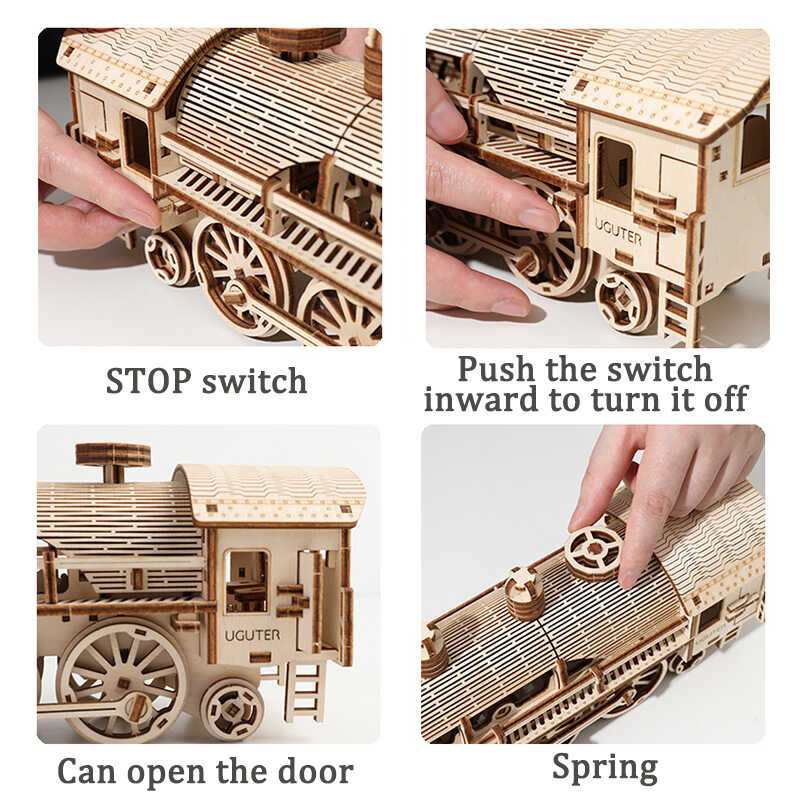 UGUTER

STOP switch

Push the switch inward to turn it off

UGUTER

Can open the door

Spring