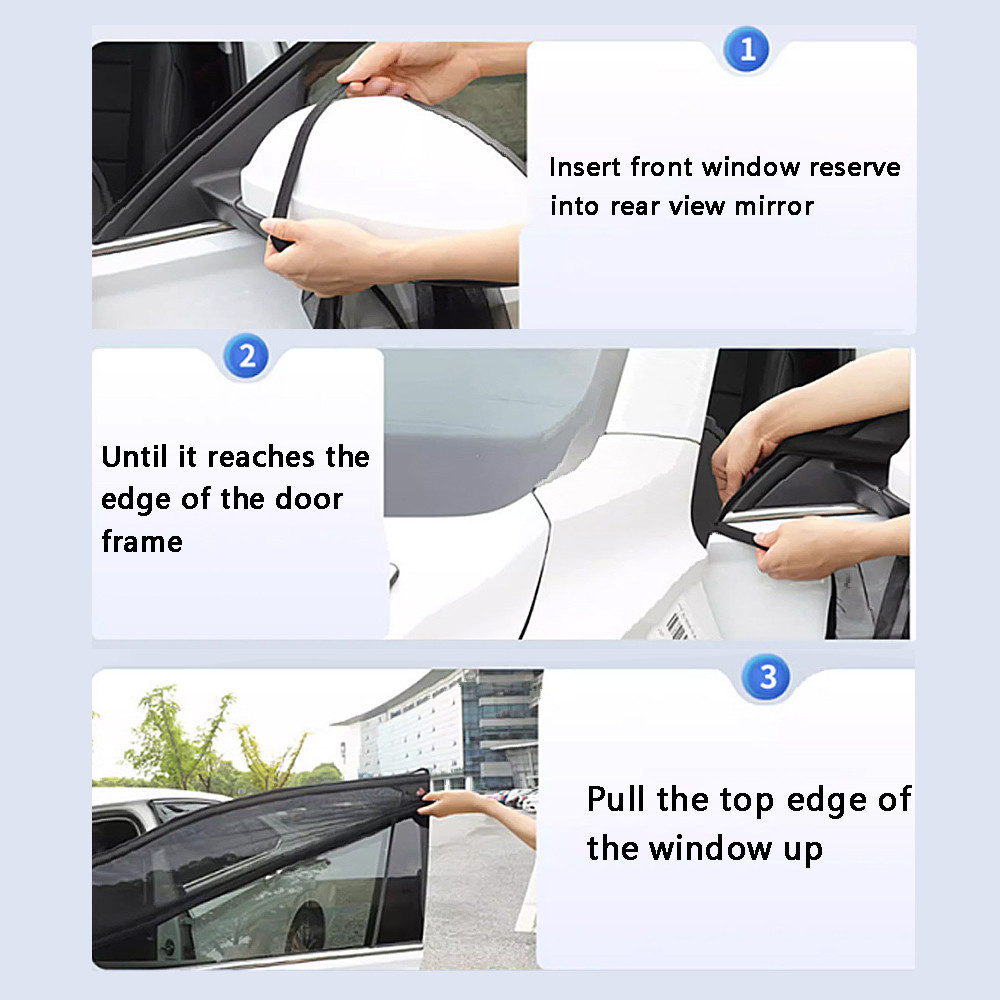 1

Insert front window reserve into rear view mirror

2

Until it reaches the edge of the door frame

3

Pull the top edge of the window up