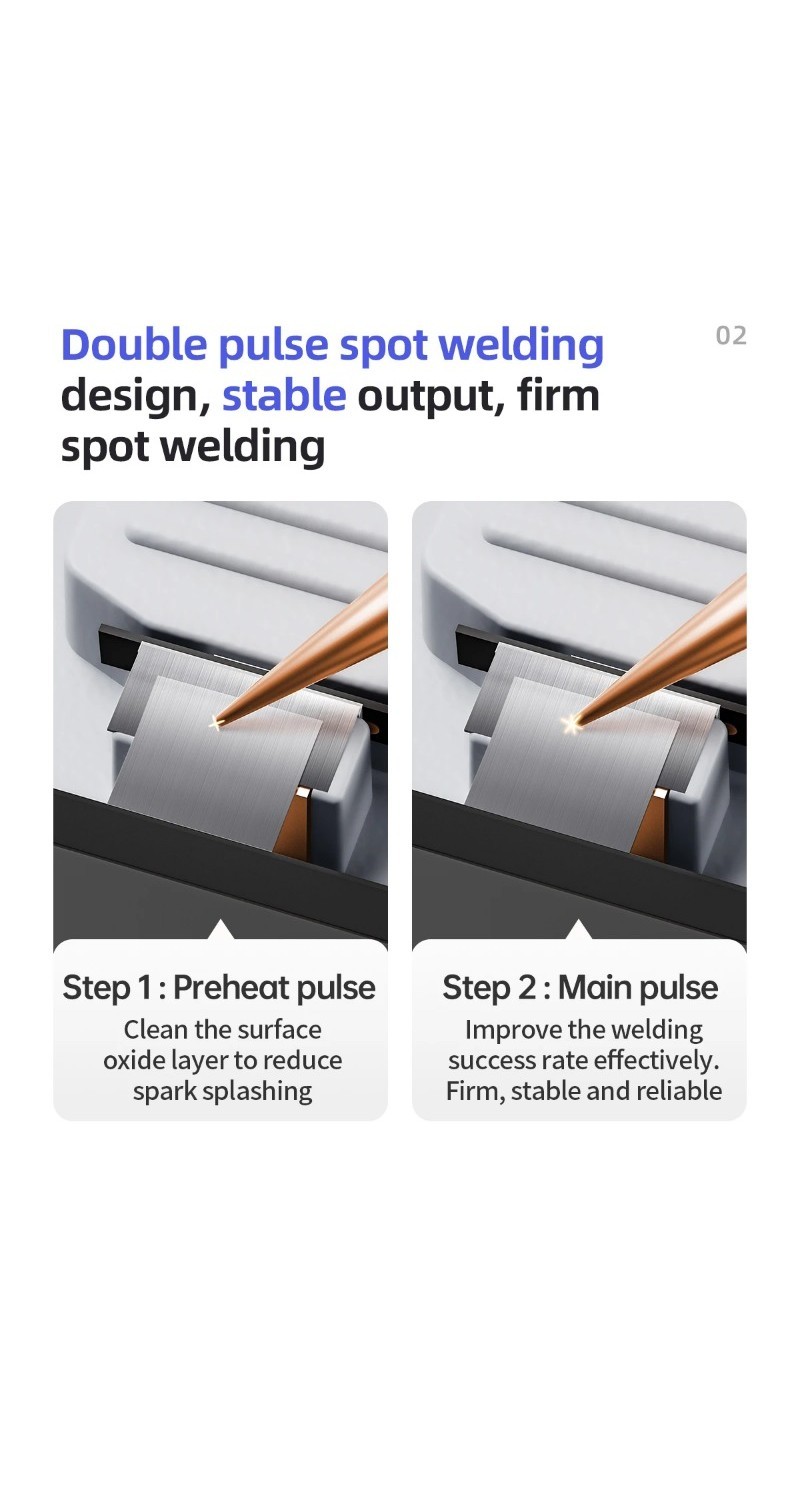 Double pulse spot welding design, stable output, firm spot welding

02

Step 1 : Preheat pulse
Clean the surface oxide layer to reduce spark splashing

Step 2 : Main pulse
Improve the welding success rate effectively. Firm, stable and reliable