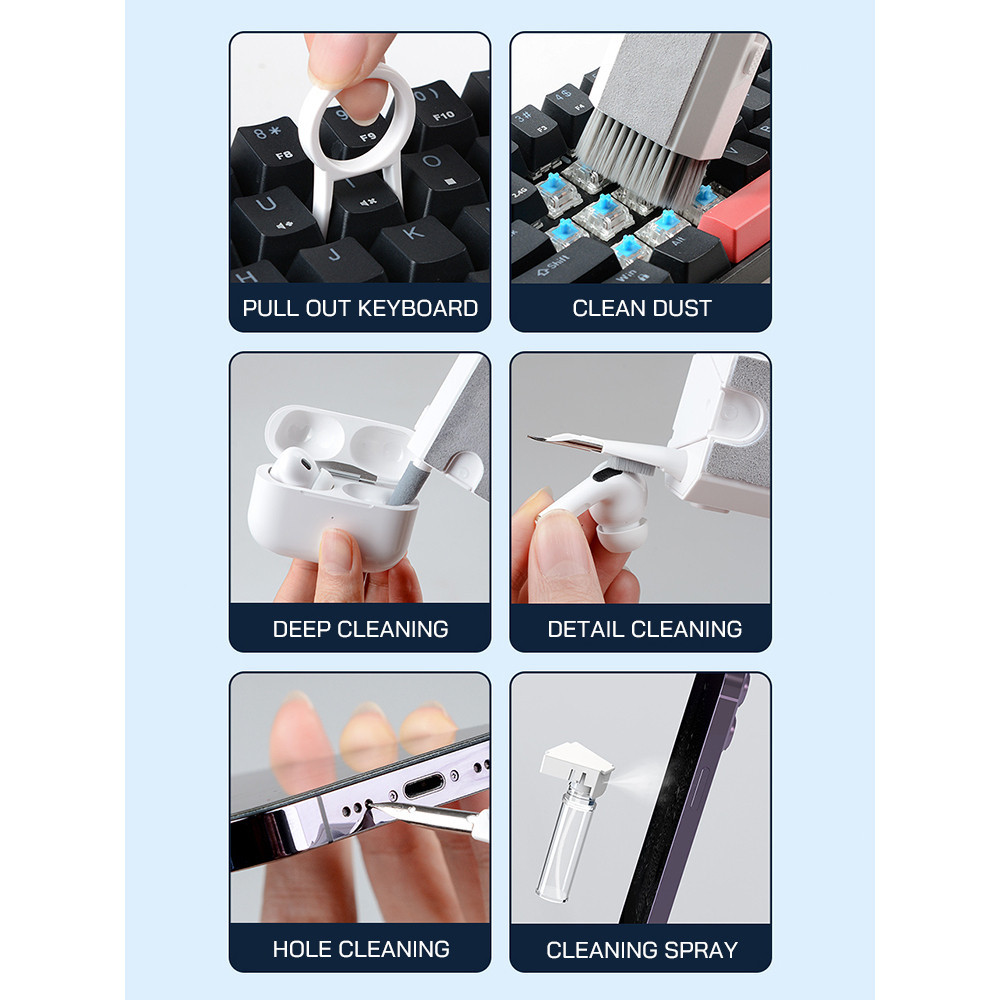 PULL OUT KEYBOARD

CLEAN DUST

DEEP CLEANING

DETAIL CLEANING

HOLE CLEANING

CLEANING SPRAY