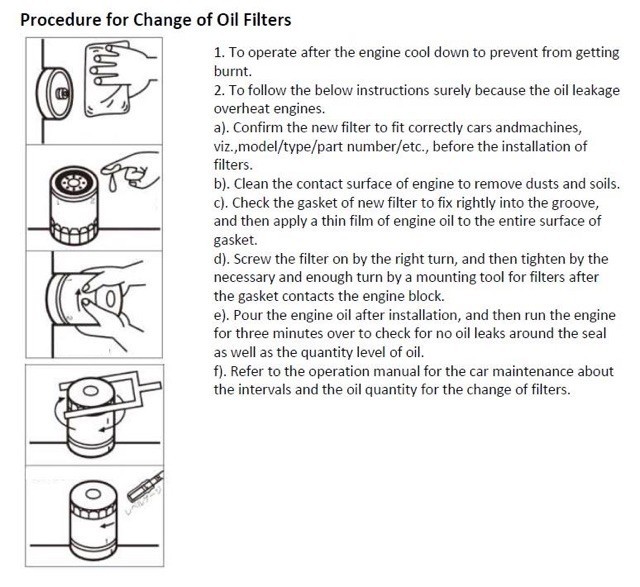 Procedure for Change of Oil Filters

1. To operate after the engine cool down to prevent from getting burnt.
2. To follow the below instructions surely because the oil leakage overheat engines.
a). Confirm the new filter to fit correctly cars andmachines, viz.,model/type/part number/etc., before the installation of filters.
b). Clean the contact surface of engine to remove dusts and soils.
c). Check the gasket of new filter to fix rightly into the groove, and then apply a thin film of engine oil to the entire surface of gasket.
d). Screw the filter on by the right turn, and then tighten by the necessary and enough turn by a mounting tool for filters after the gasket contacts the engine block.
e). Pour the engine oil after installation, and then run the engine for three minutes over to check for no oil leaks around the seal as well as the quantity level of oil.
f). Refer to the operation manual for the car maintenance about the intervals and the oil quantity for the change of filters.