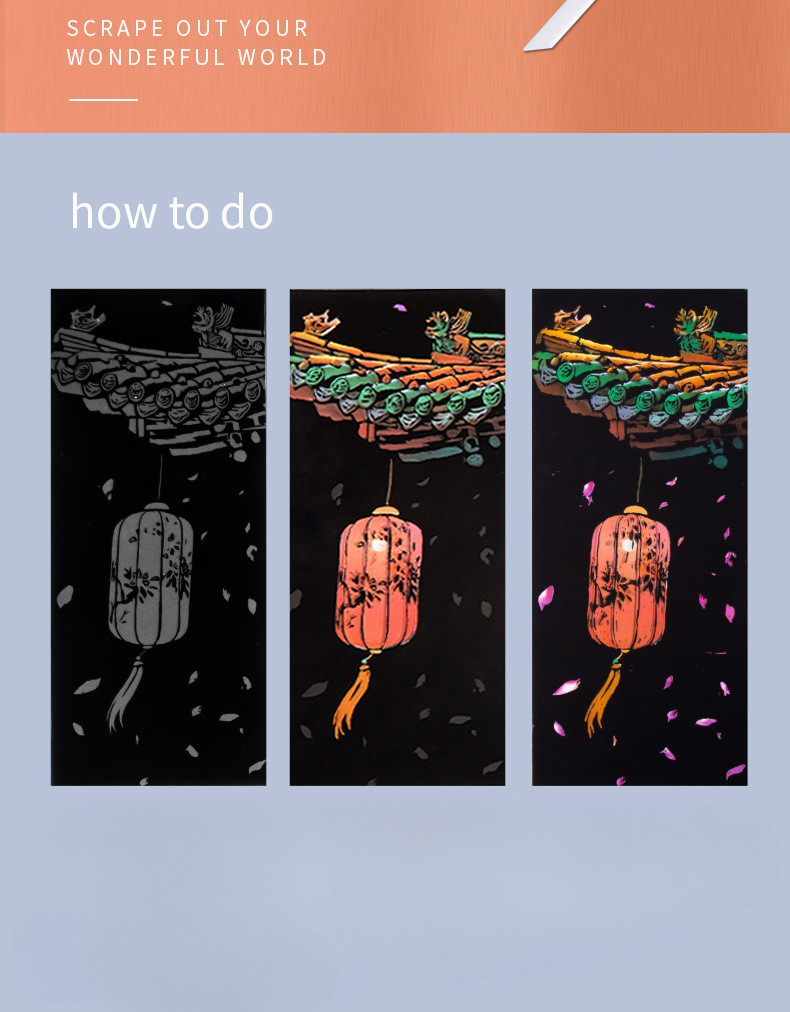 SCRAPE OUT YOUR
WONDERFUL WORLD

how to do