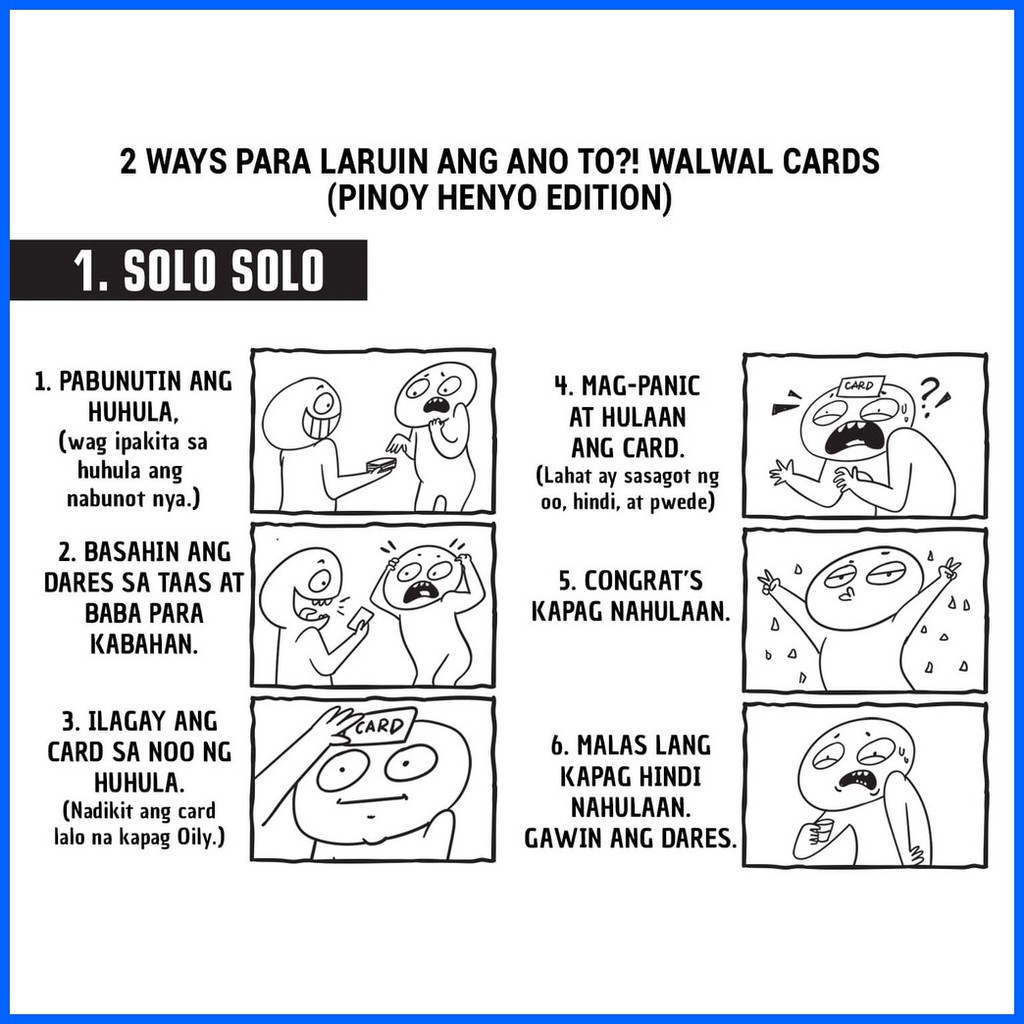 2 WAYS PARA LARUIN ANG ANO TO?! WALWAL CARDS
(PINOY HENYO EDITION)

1. SOLO SOLO

1. PABUNUTIN ANG HUHULA,
(wag ipakita sa huhula ang nabunot nya.)

2. BASAHIN ANG DARES SA TAAS AT BABA PARA KABAHAN.

3. ILAGAY ANG CARD SA NOO NG HUHULA.
(Nadikit ang card lalo na kapag Oily.)

CARD

4. MAG-PANIC AT HULAAN ANG CARD.
(Lahat ay sasagot ng oo, hindi, at pwede)

CARD

?!

5. CONGRAT'S KAPAG NAHULAAN.

6. MALAS LANG KAPAG HINDI NAHULAAN. GAWIN ANG DARES.