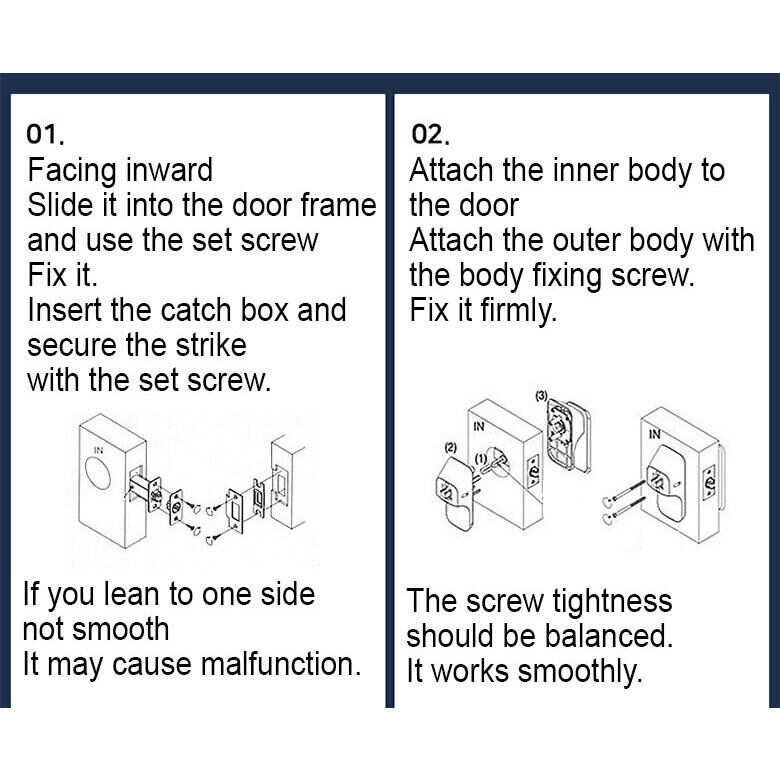 01.
Facing inward
Slide it into the door frame
and use the set screw
Fix it.
Insert the catch box and secure the strike
with the set screw.

IN

If you lean to one side
not smooth
It may cause malfunction.

02.
Attach the inner body to the door
Attach the outer body with the body fixing screw.
Fix it firmly.

(3)
IN
(2)
(1)
IN

The screw tightness
should be balanced.
It works smoothly.