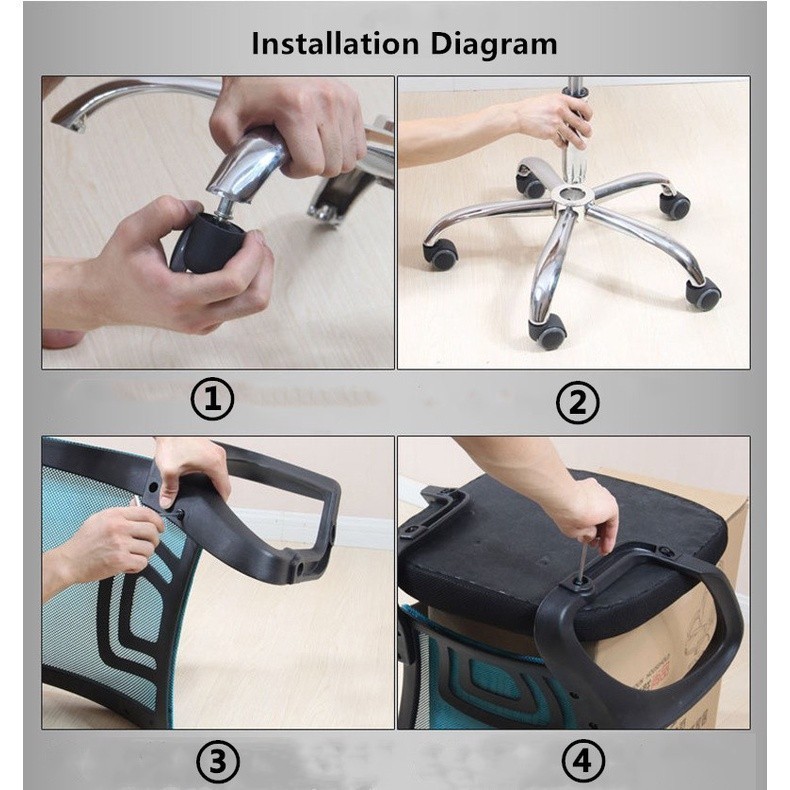 Installation Diagram

①

②

③

④