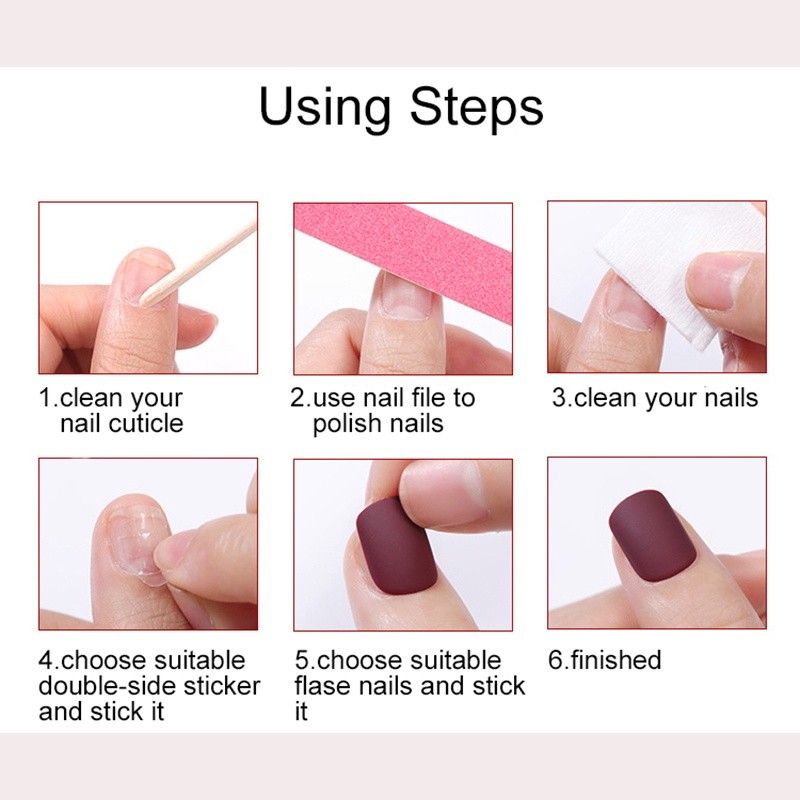 Using Steps

1.clean your nail cuticle

2.use nail file to polish nails

3.clean your nails

4.choose suitable double-side sticker and stick it

5.choose suitable flase nails and stick it

6.finished