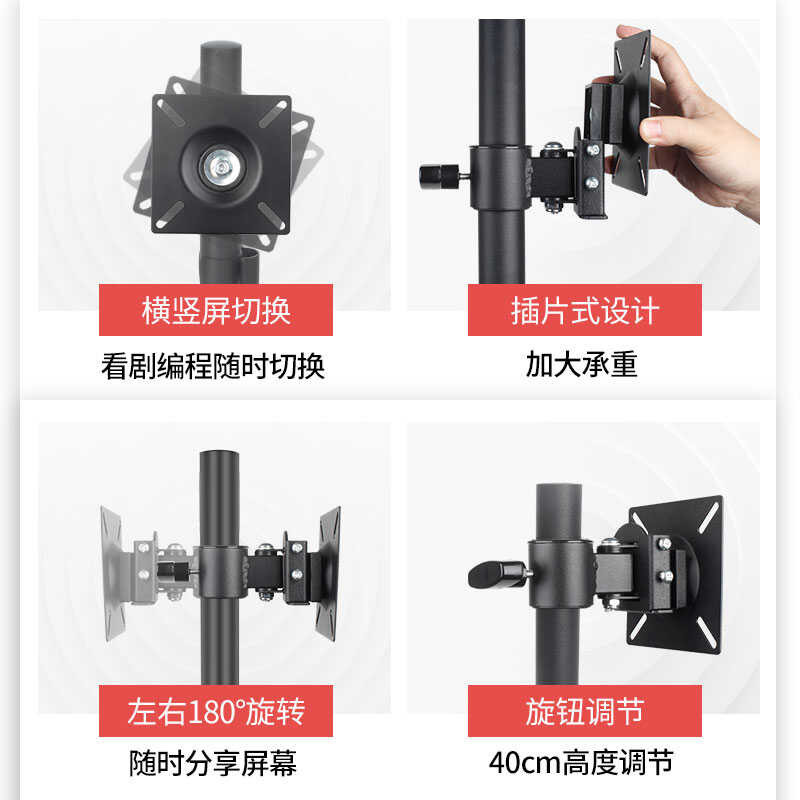 横竖屏切换

看剧编程随时切换

插片式设计

加大承重

左右180°旋转

随时分享屏幕

旋钮调节

40cm高度调节