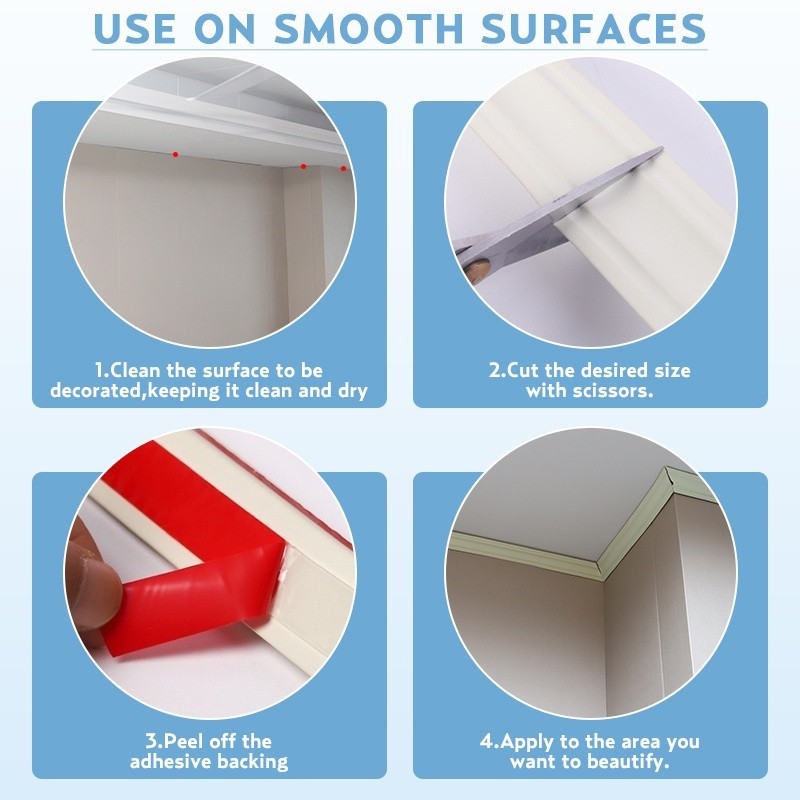 USE ON SMOOTH SURFACES

1.Clean the surface to be decorated,keeping it clean and dry

2.Cut the desired size with scissors.

3.Peel off the adhesive backing

4.Apply to the area you want to beautify.