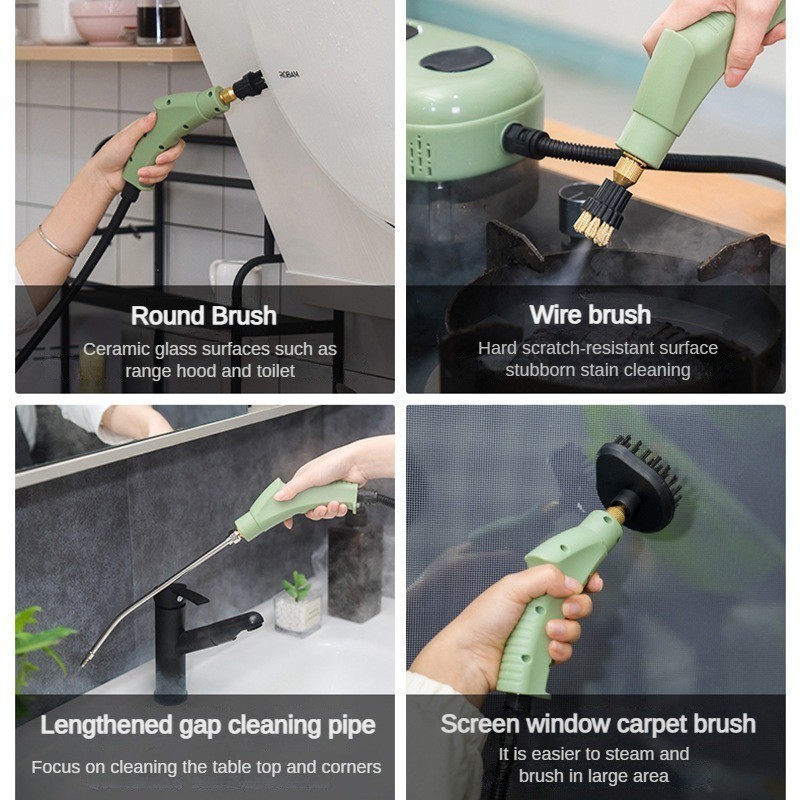 ROBAM

Round Brush

Ceramic glass surfaces such as range hood and toilet

Wire brush

Hard scratch-resistant surface stubborn stain cleaning

Lengthened gap cleaning pipe

Focus on cleaning the table top and corners

Screen window carpet brush

It is easier to steam and brush in large area