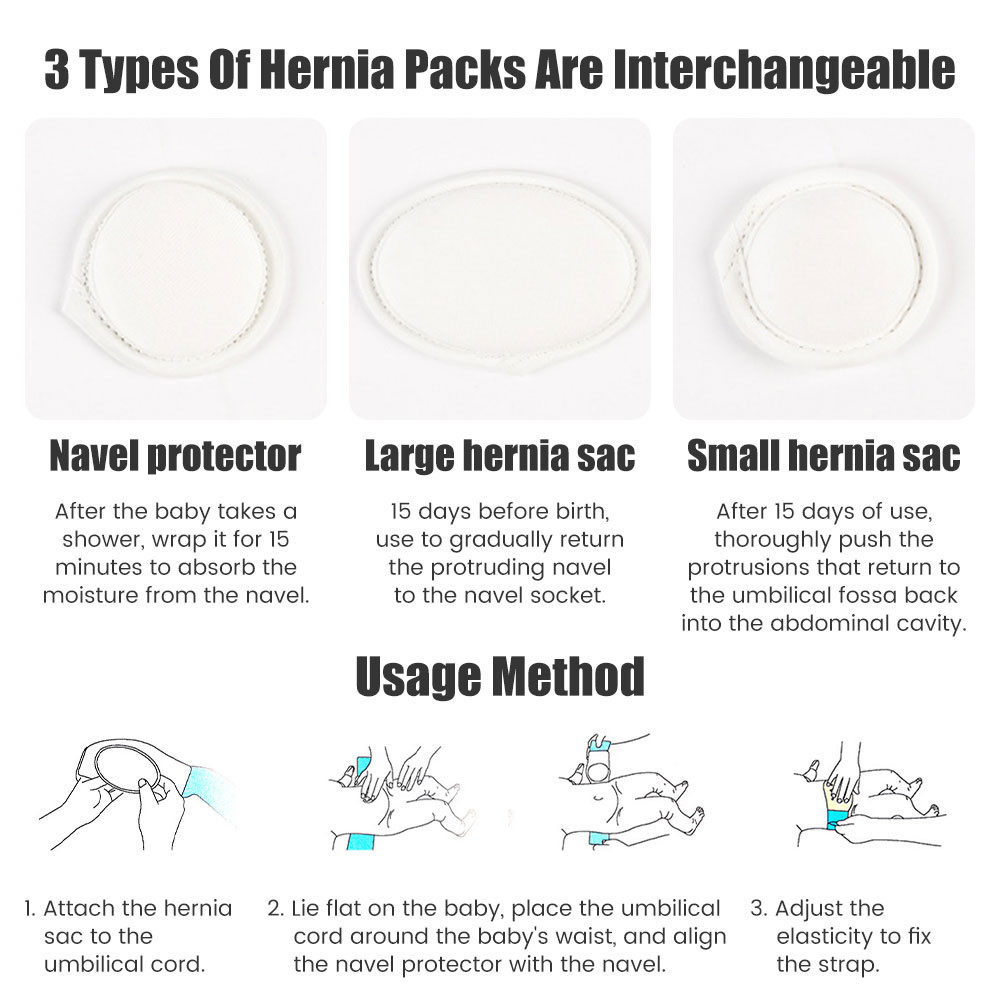 3 Types Of Hernia Packs Are Interchangeable

Navel protector

After the baby takes a shower, wrap it for 15 minutes to absorb the moisture from the navel.

Large hernia sac

15 days before birth, use to gradually return the protruding navel to the navel socket.

Small hernia sac

After 15 days of use, thoroughly push the protrusions that return to the umbilical fossa back into the abdominal cavity.

Usage Method

1. Attach the hernia sac to the umbilical cord.

2. Lie flat on the baby, place the umbilical cord around the baby's waist, and align the navel protector with the navel.

3. Adjust the elasticity to fix the strap.