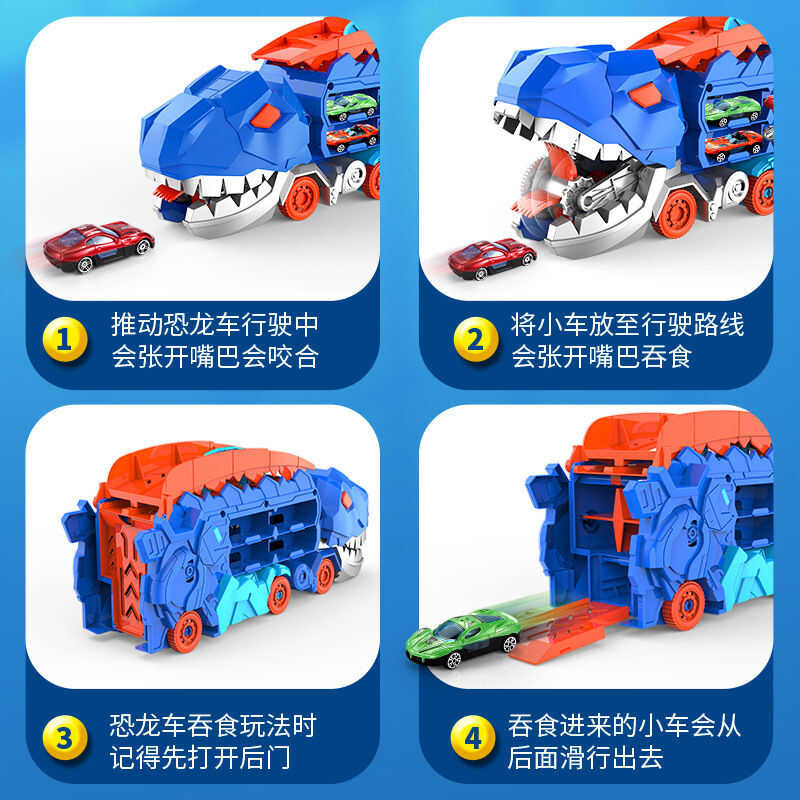 1 推动恐龙车行驶中
会张开嘴巴会咬合

2 将小车放至行驶路线
会张开嘴巴吞食

3 恐龙车吞食玩法时
记得先打开后门

4 吞食进来的小车会从
后面滑行出去