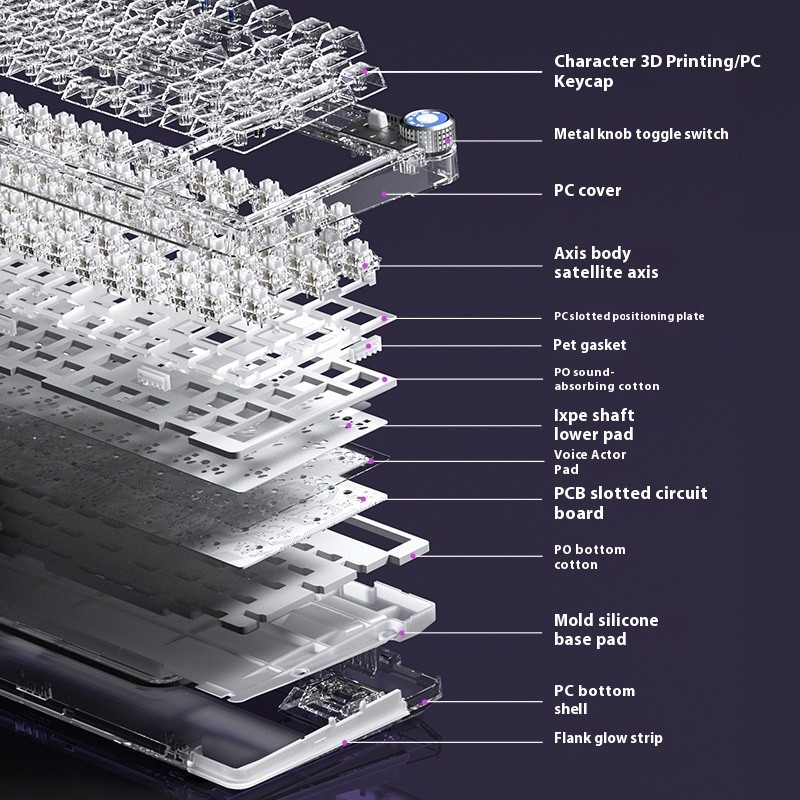 Character 3D Printing/PC Keycap

Metal knob toggle switch

PC cover

Axis body satellite axis

PC slotted positioning plate

Pet gasket

PO sound-absorbing cotton

Ixpe shaft lower pad

Voice Actor Pad

PCB slotted circuit board

PO bottom cotton

Mold silicone base pad

PC bottom shell

Flank glow strip