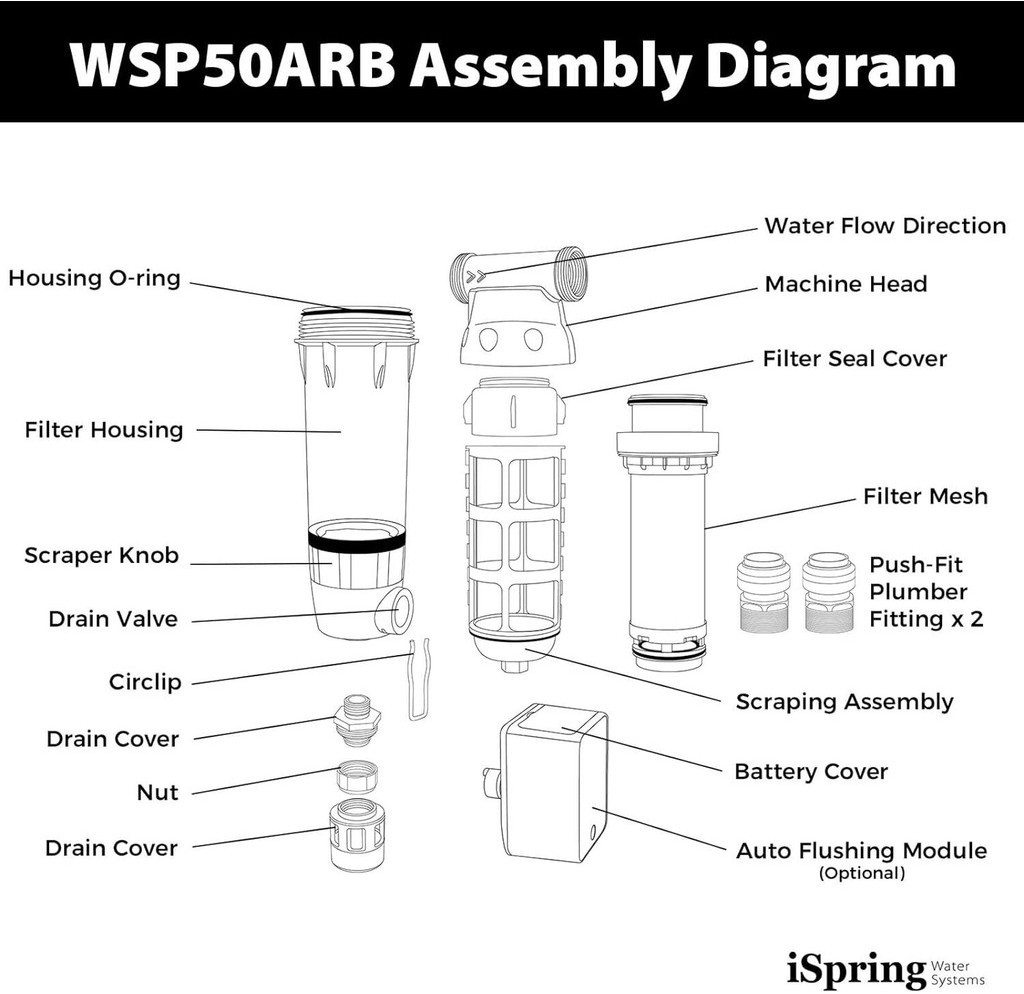 WSP50ARB Assembly Diagram

Housing O-ring

Filter Housing

Scraper Knob

Drain Valve

Circlip

Drain Cover

Nut

Drain Cover

Water Flow Direction

Machine Head

Filter Seal Cover

Filter Mesh

Push-Fit Plumber Fitting x 2

Scraping Assembly

Battery Cover

Auto Flushing Module (Optional)

iSpring Water Systems