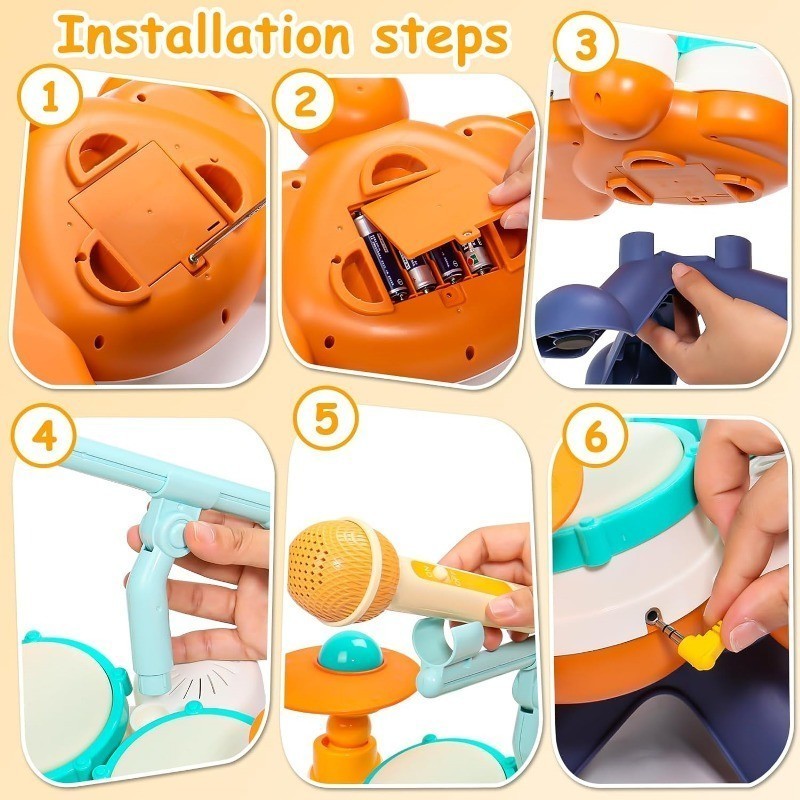 Installation steps

1

2

3

4

5

6